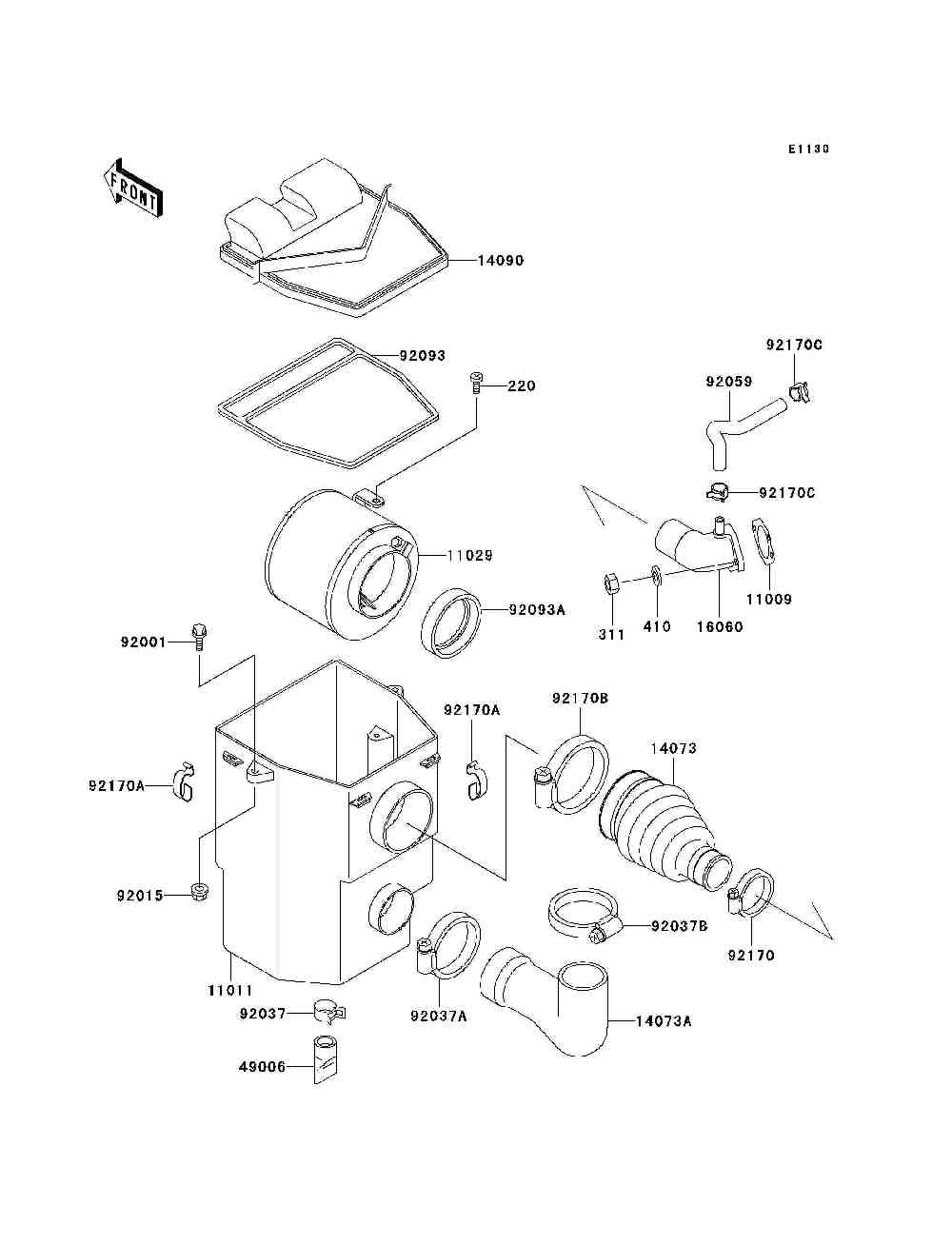 E1130

FRONT

14090

92093

220

92170C

92059

92170C

11029

92093A

11009

311

410

16060

92001

92170A

92170B

14073

92170A

92015

92037B

92170

11011

92037

92037A

14073A

49006