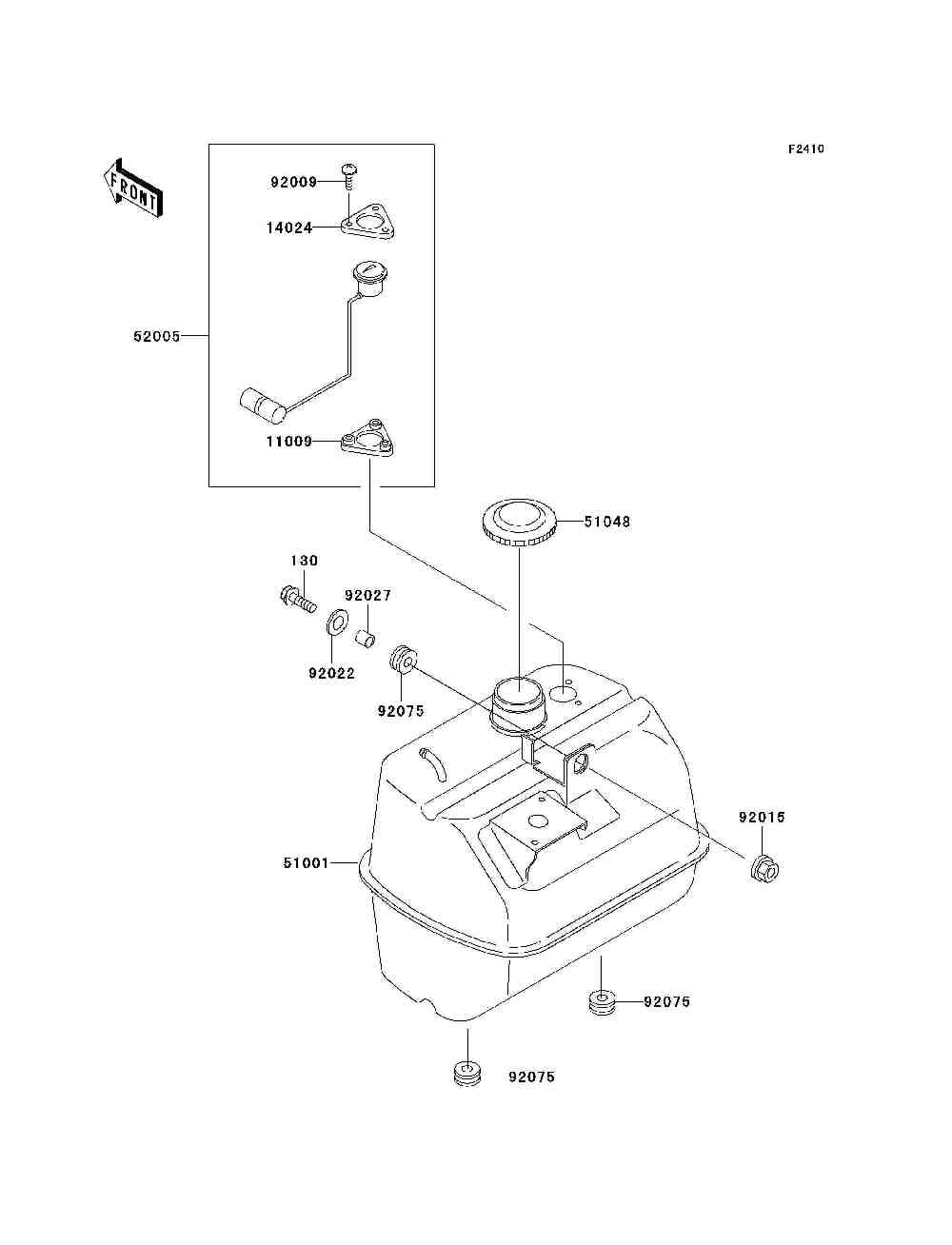 F2410

FRONT

92009
14024
52005
11009
51048
130
92027
92022
92075
92015
51001
92075
92075