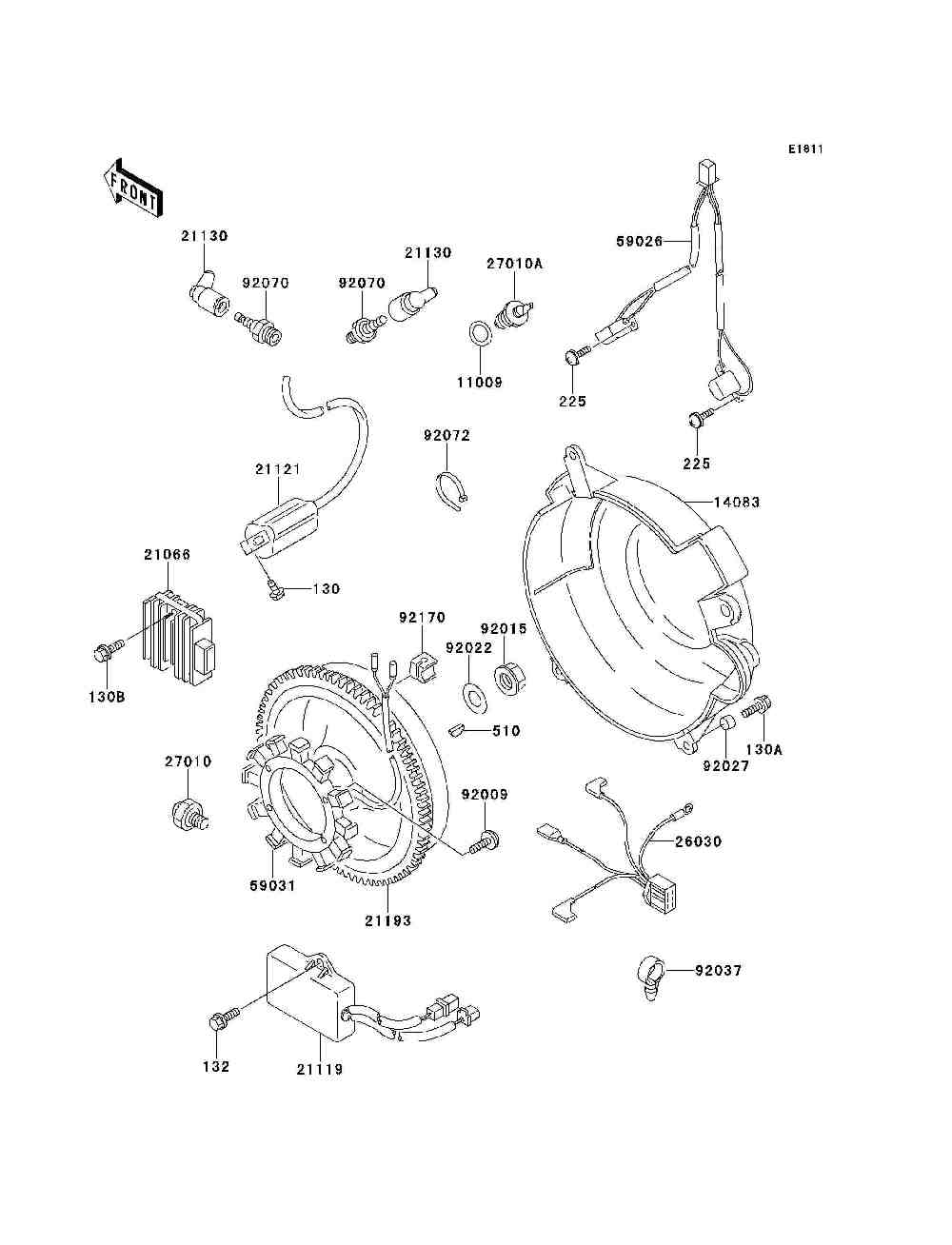 E1611

FRONT

21130
92070
92070
21130
27010A
59026
11009
225
225
92072
21121
14083
21066
130
92170
92015
92022
130B
510
130A
92027
27010
92009
26030
59031
21193
92037
132
21119