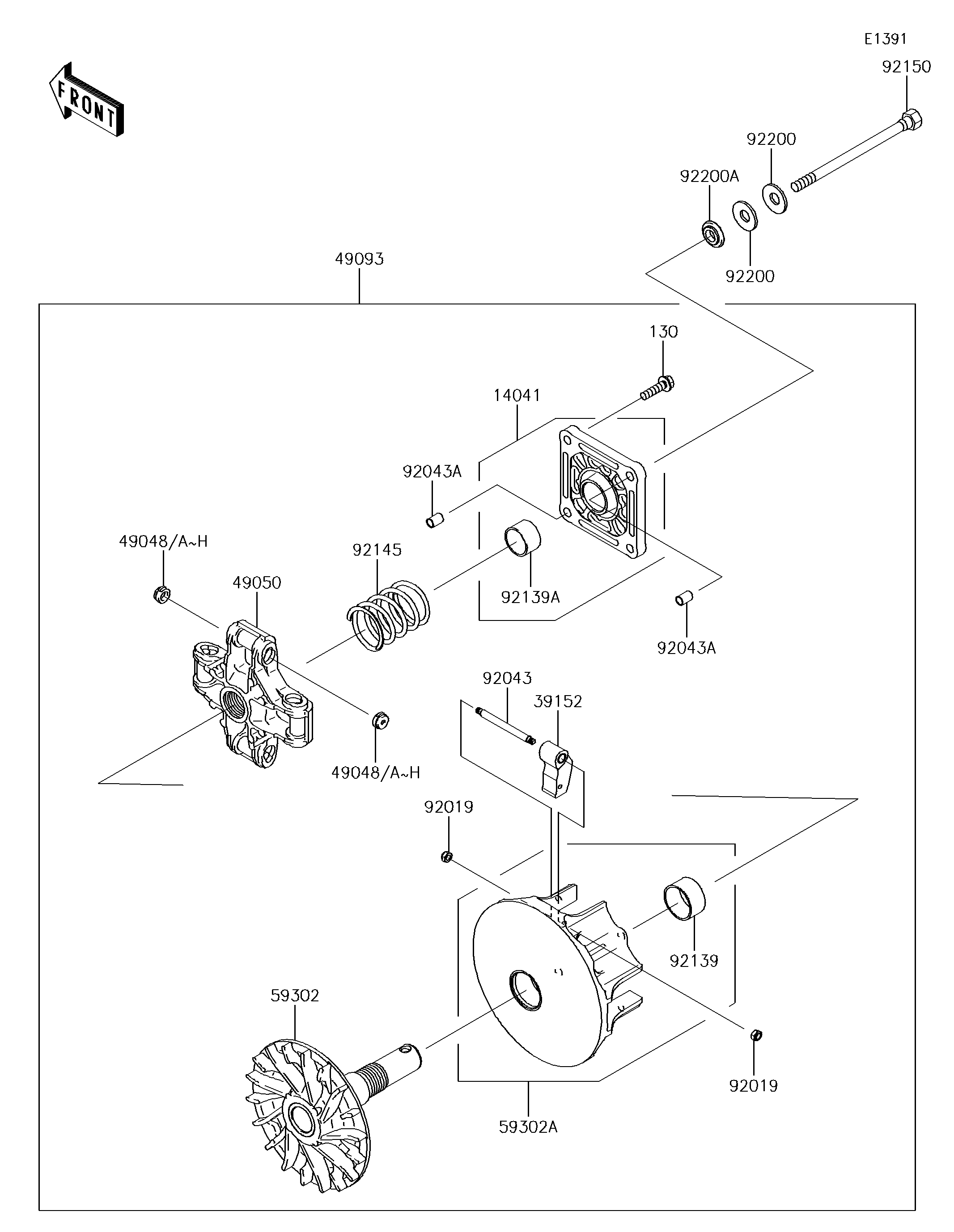 E1391

FRONT

92150

92200

92200A

92200

49093

130

14041

92043A

49048/A~H

92145

49050

92139A

92043A

92043

39152

49048/A~H

92019

92139

59302

92019

59302A