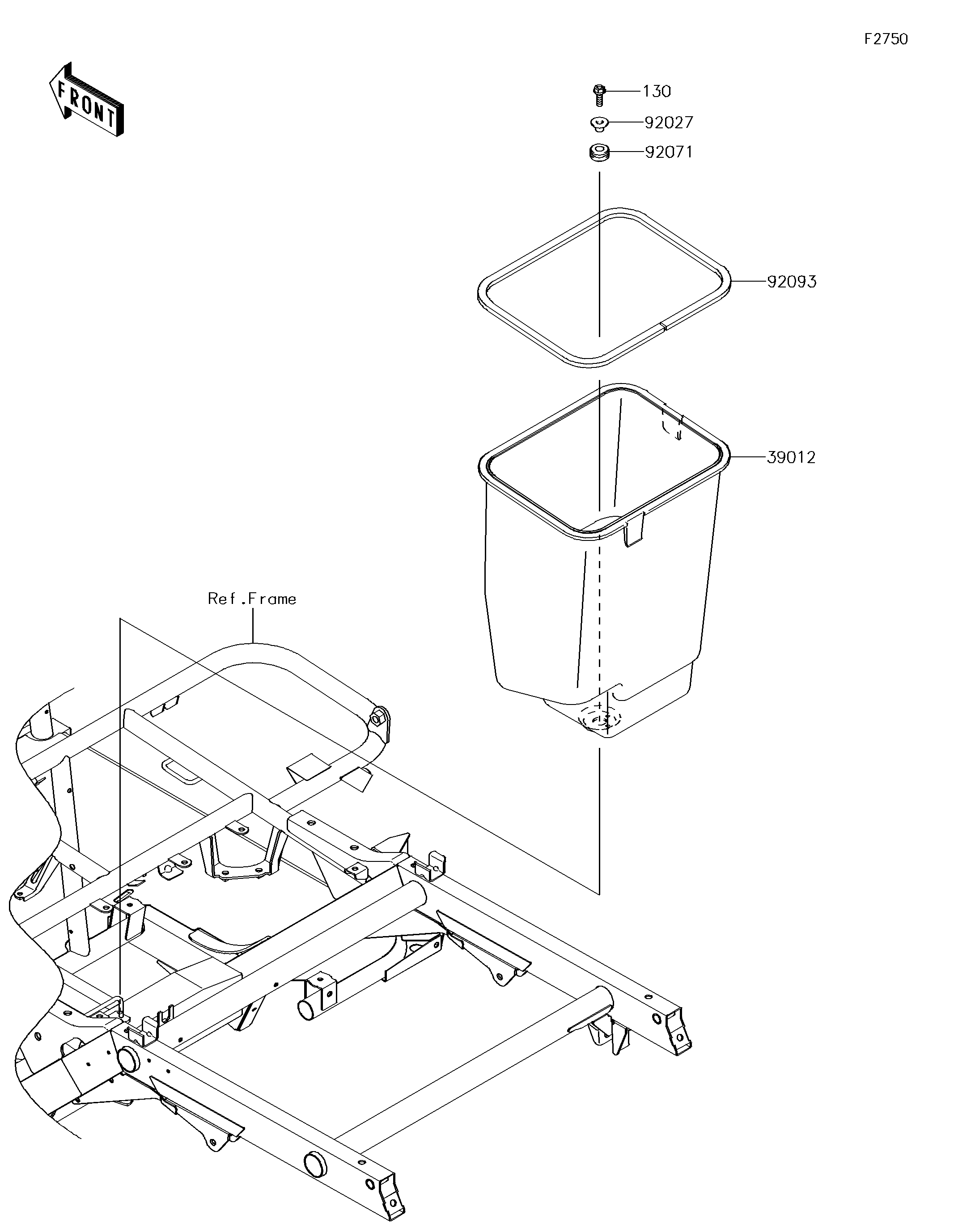 F2750

FRONT

130

92027

92071

92093

39012

Ref.Frame