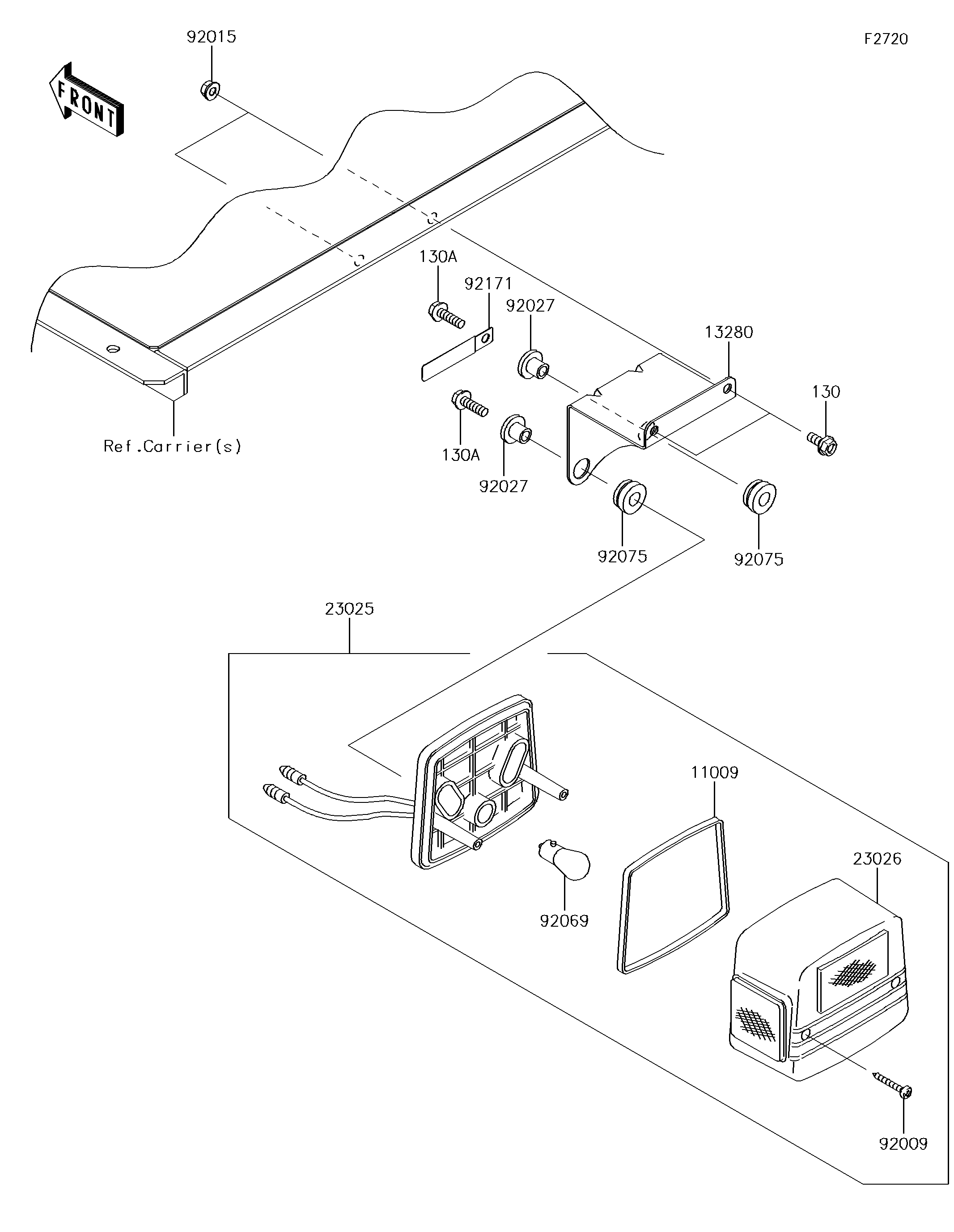 92015

F2720

FRONT

130A

92171

92027

13280

130

Ref.Carrier(s)

130A

92027

92075

92075

23025

11009

23026

92069

92009