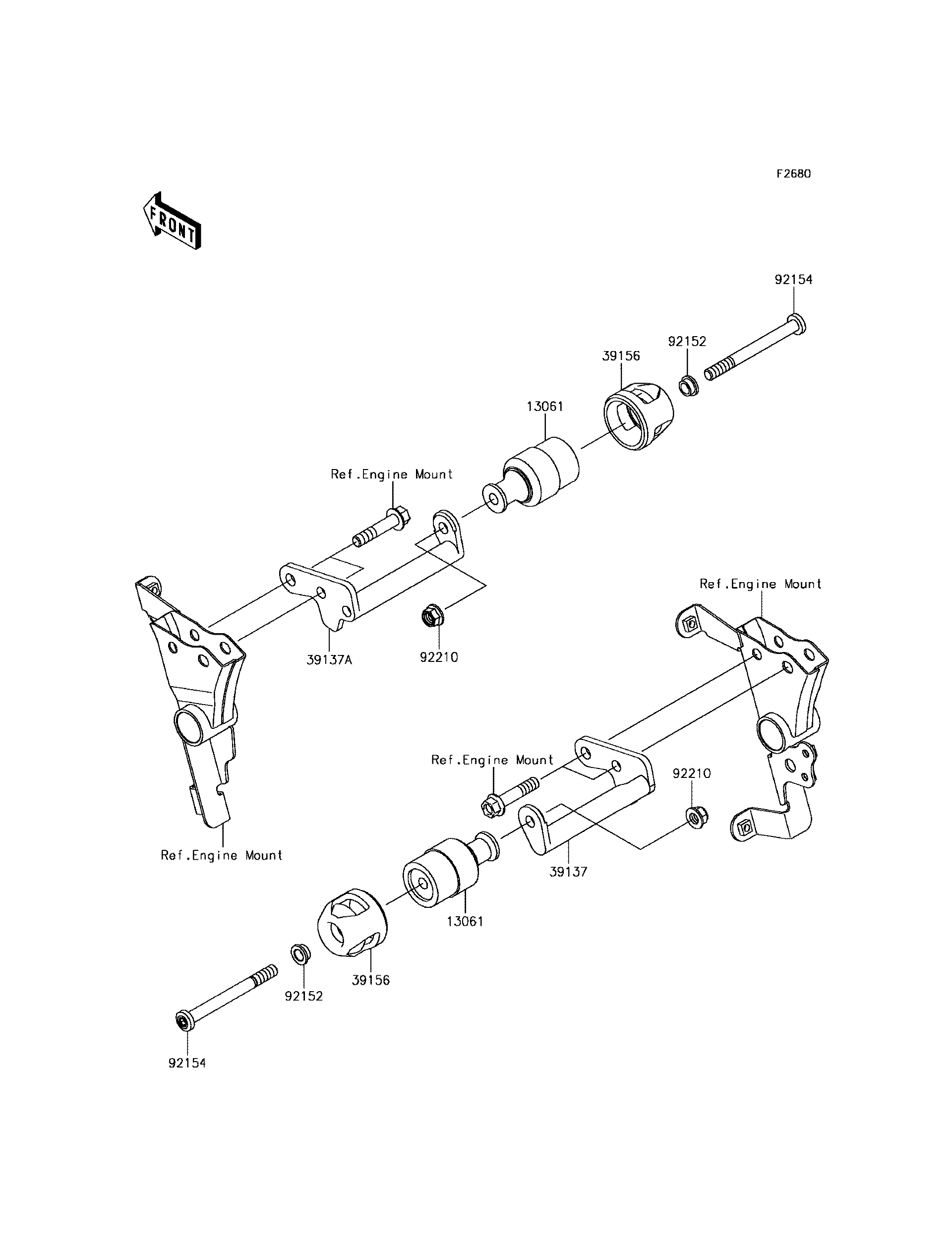 F2680

FRONT

92154

92152

39156

13061

Ref.Engine Mount

Ref.Engine Mount

39137A

92210

Ref.Engine Mount

92210

Ref.Engine Mount

39137

13061

39156

92152

92154