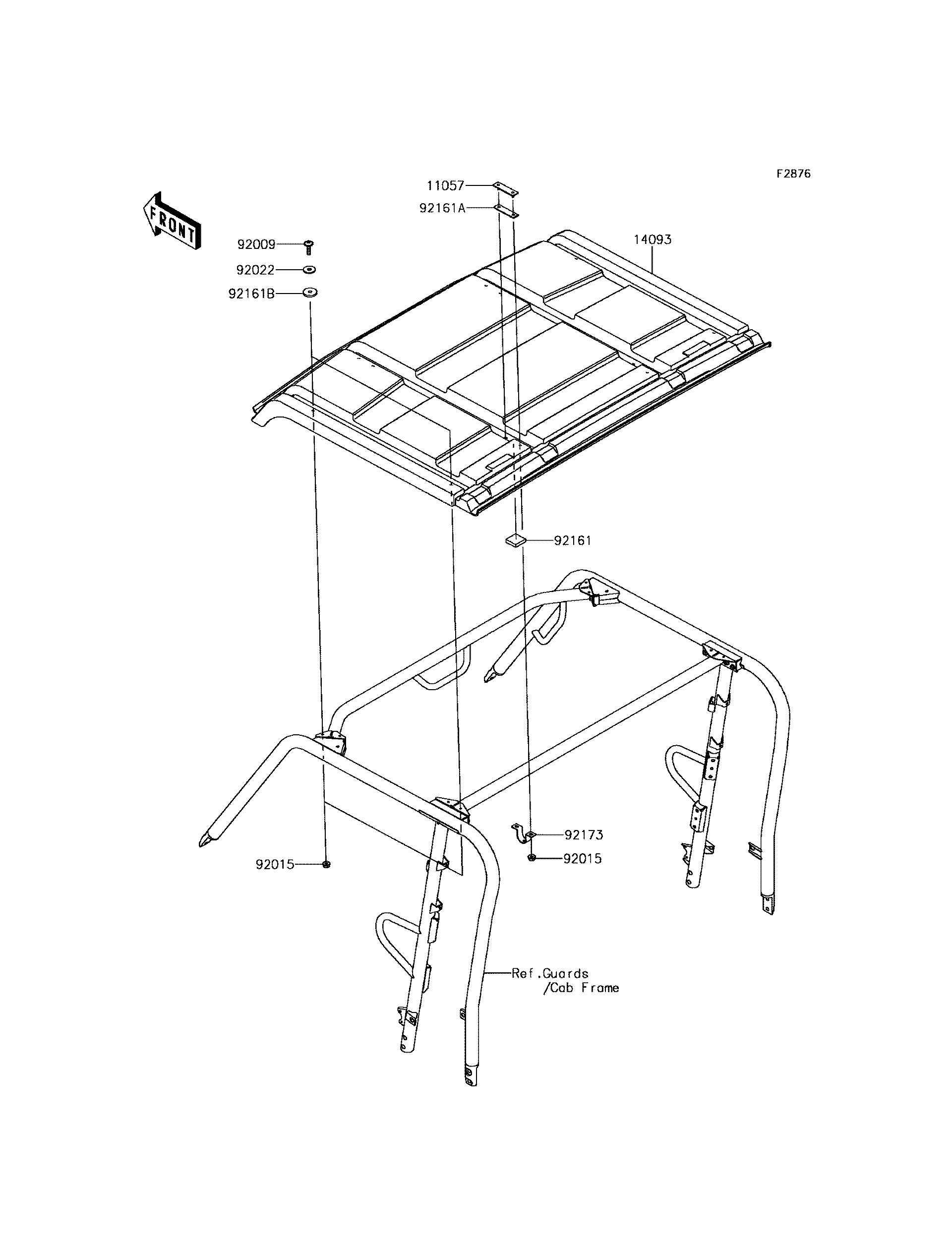 F2876

FRONT

11057
92161A
14093
92009
92022
92161B
92161
92173
92015
92015
Ref.Guards
/Cab Frame