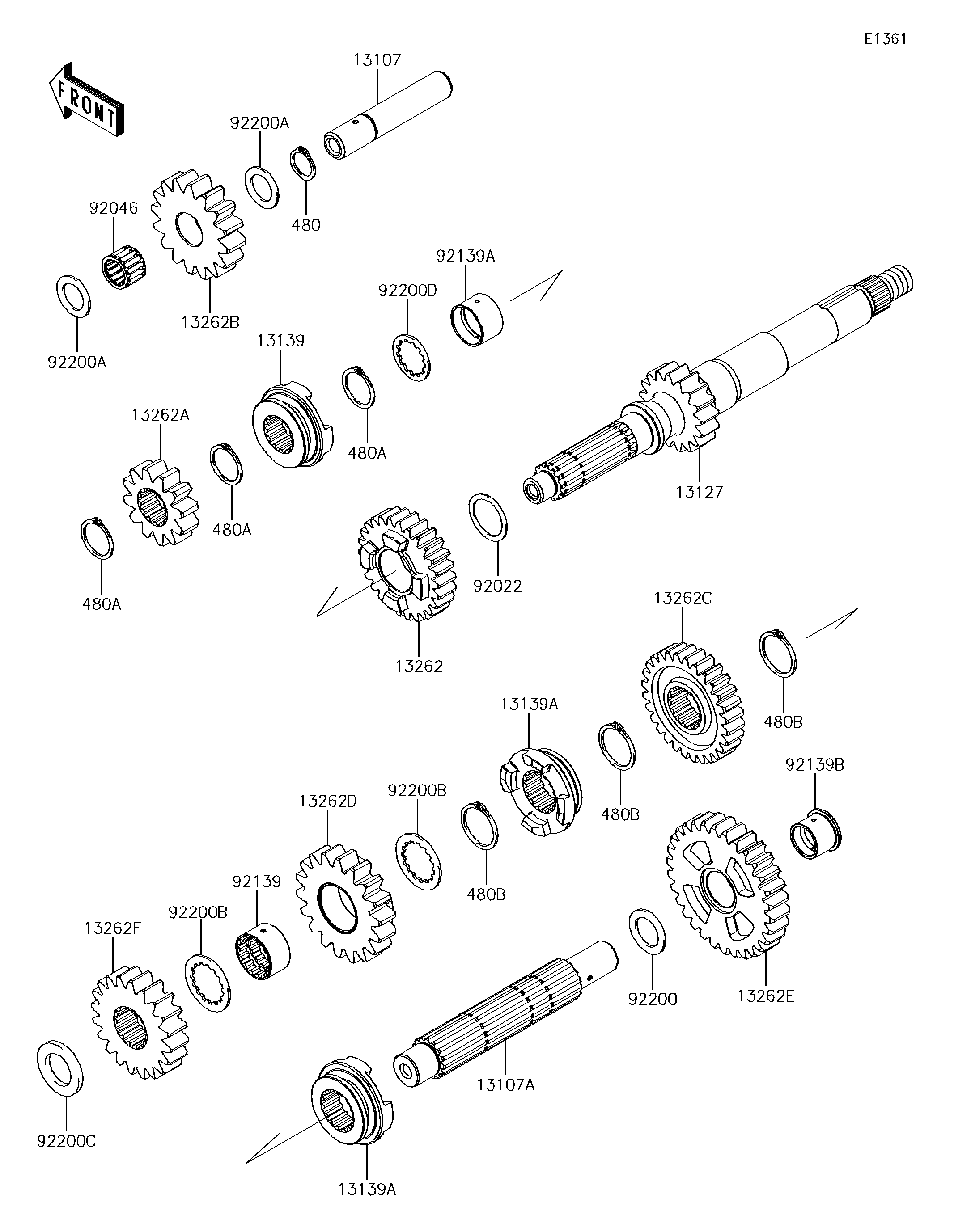 E1361

FRONT

13107

92200A

480

92046

13262B

92200A

92139A

92200D

13139

480A

13262A

480A

480A

13127

92022

13262

13262C

480B

13139A

480B

92139B

92200B

13262D

480B

92139

92200B

13262F

92200

13262E

13107A

92200C

13139A