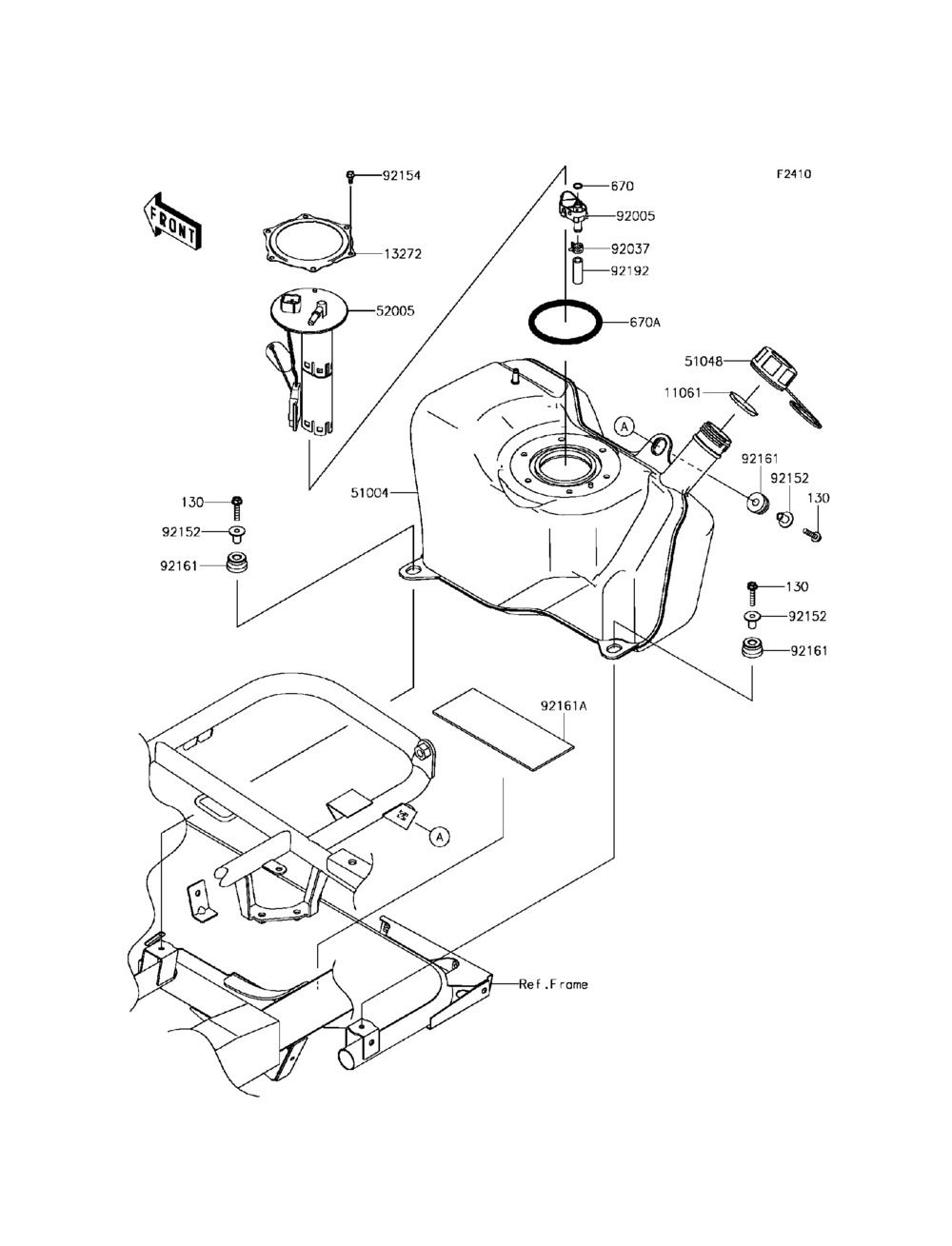 F2410

FRONT

92154

13272

52005

670

92005

92037

92192

670A

51048

11061

A

92161

92152

130

51004

130

92152

92161

130

92152

92161

92161A

A

Ref.Frame