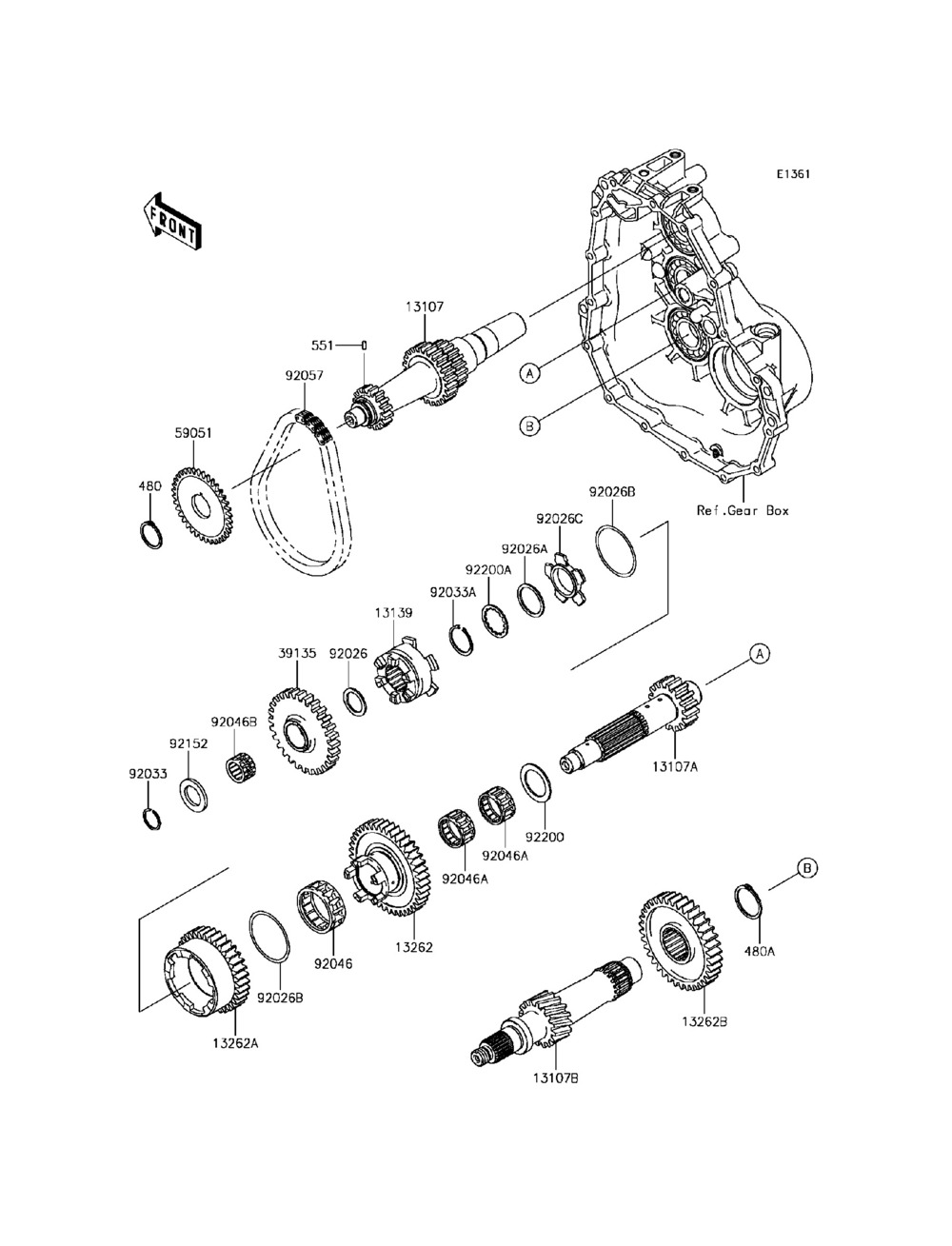 E1361

FRONT

13107
551
92057
59051
480
A
B
Ref.Gear Box
92026B
92026C
92026A
92200A
92033A
13139
39135
92026
92046B
92152
92033
A
13107A
92200
92046A
92046A
13262
92046
92026B
13262A
B
480A
13262B
13107B