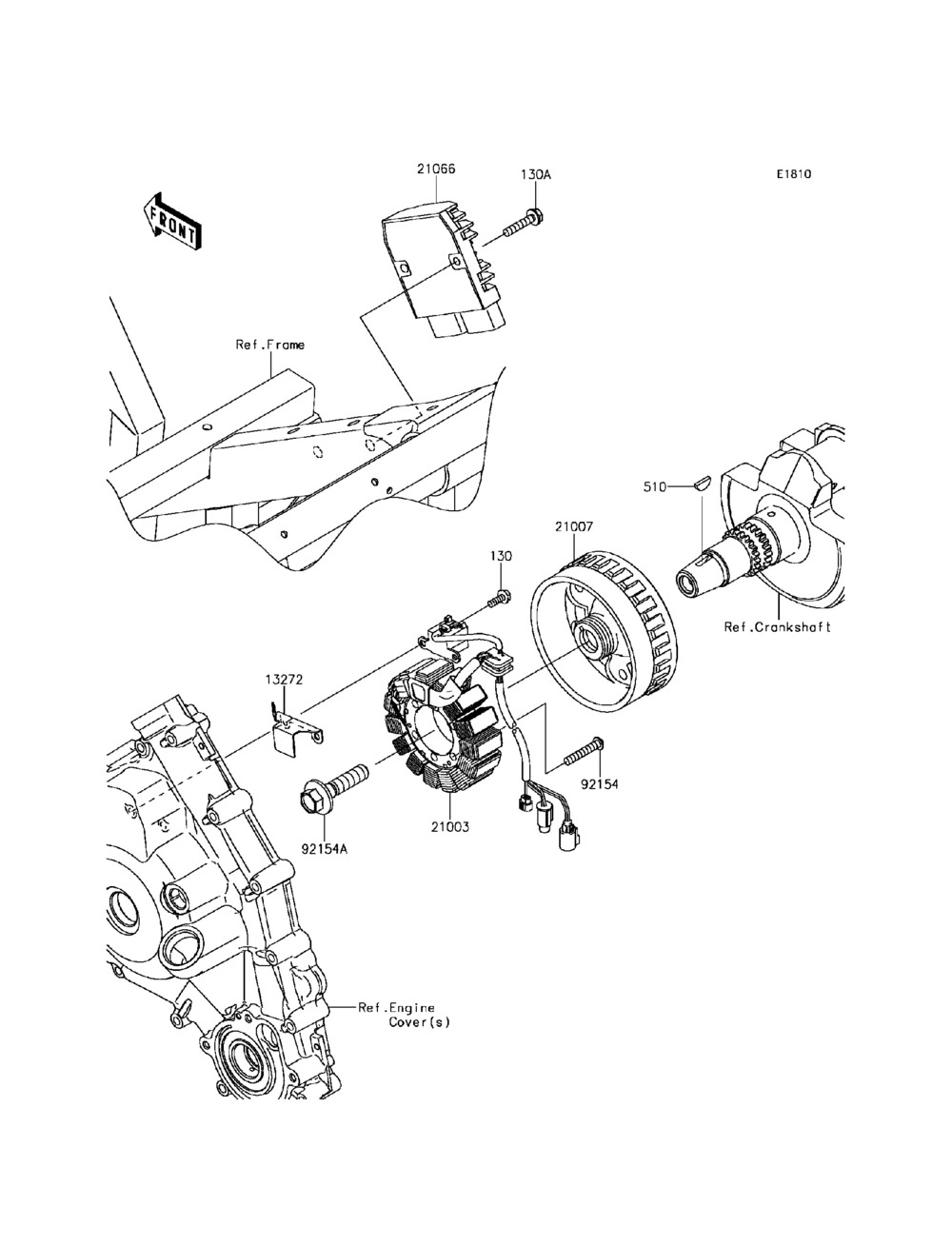 21066
130A
E1810
FRONT
Ref.Frame
510
21007
130
Ref.Crankshaft
13272
92154
21003
92154A
Ref.Engine Cover(s)