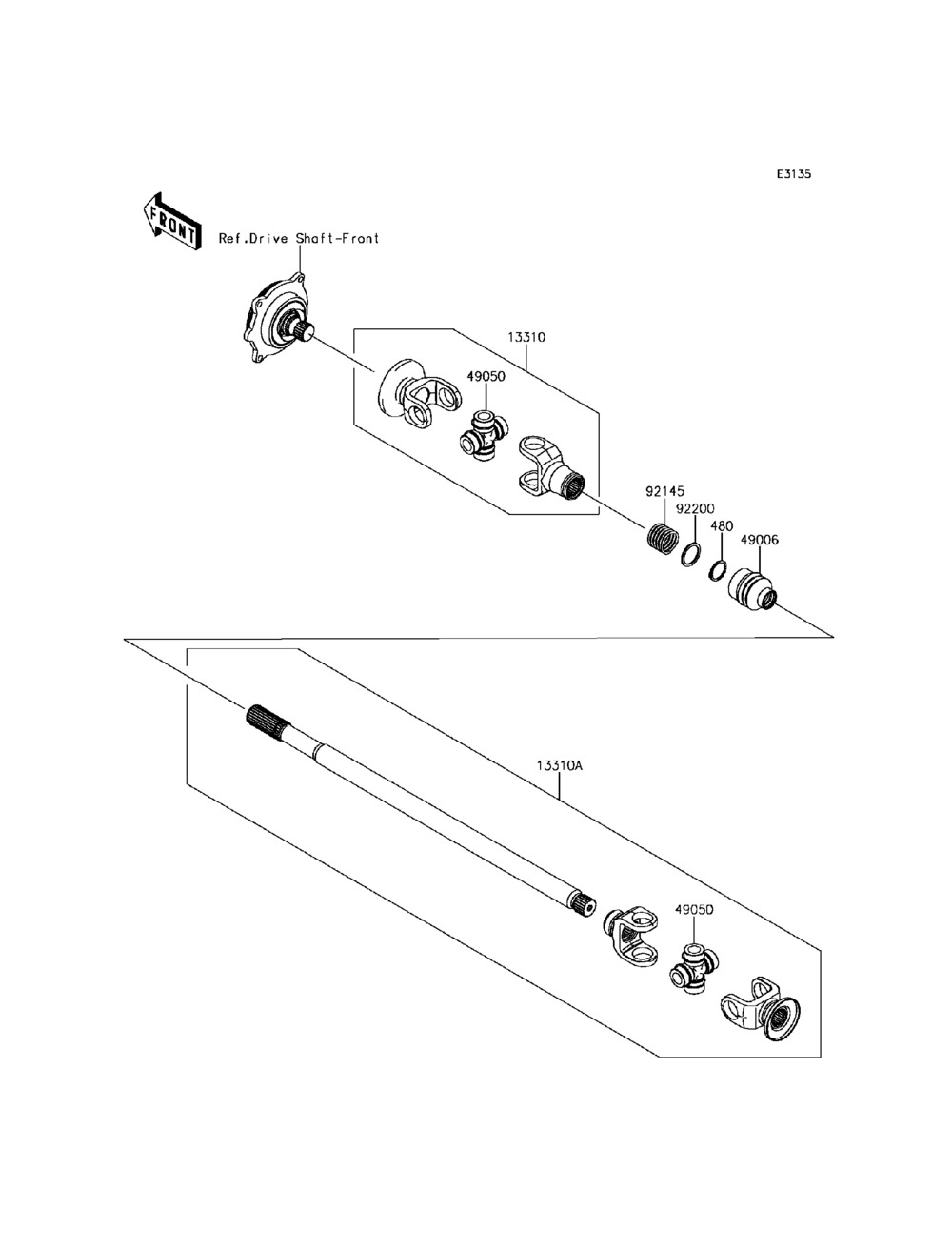 E3135

FRONT

Ref.Drive Shaft-Front

13310

49050

92145

92200

480

49006

13310A

49050