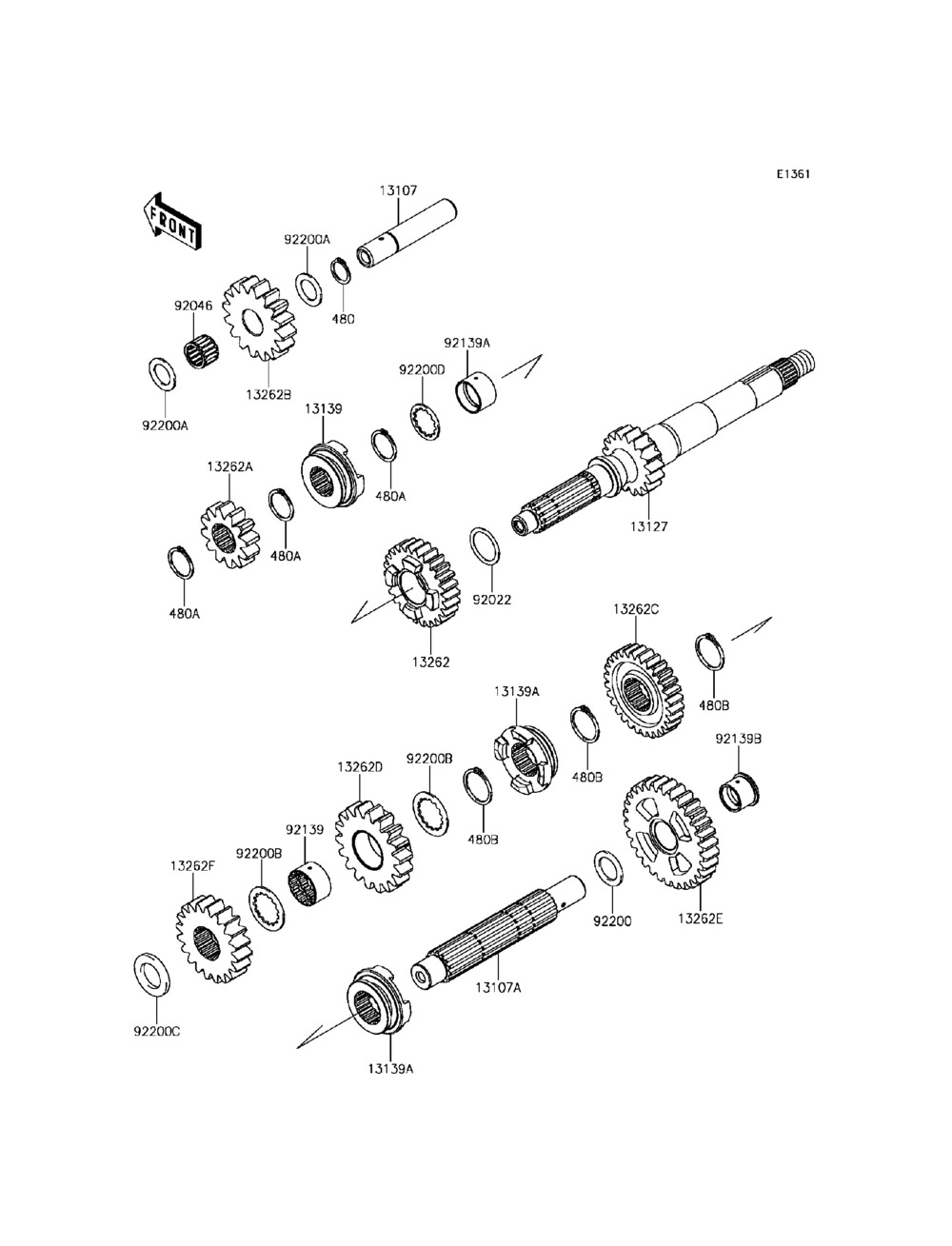 E1361

FRONT

13107

92200A

480

92046

13262B

92200A

92139A

92200D

13139

480A

13262A

480A

480A

13127

92022

13262

13262C

480B

13139A

480B

92139B

13262D

92200B

480B

92139

92200B

13262F

92200

13262E

13107A

92200C

13139A