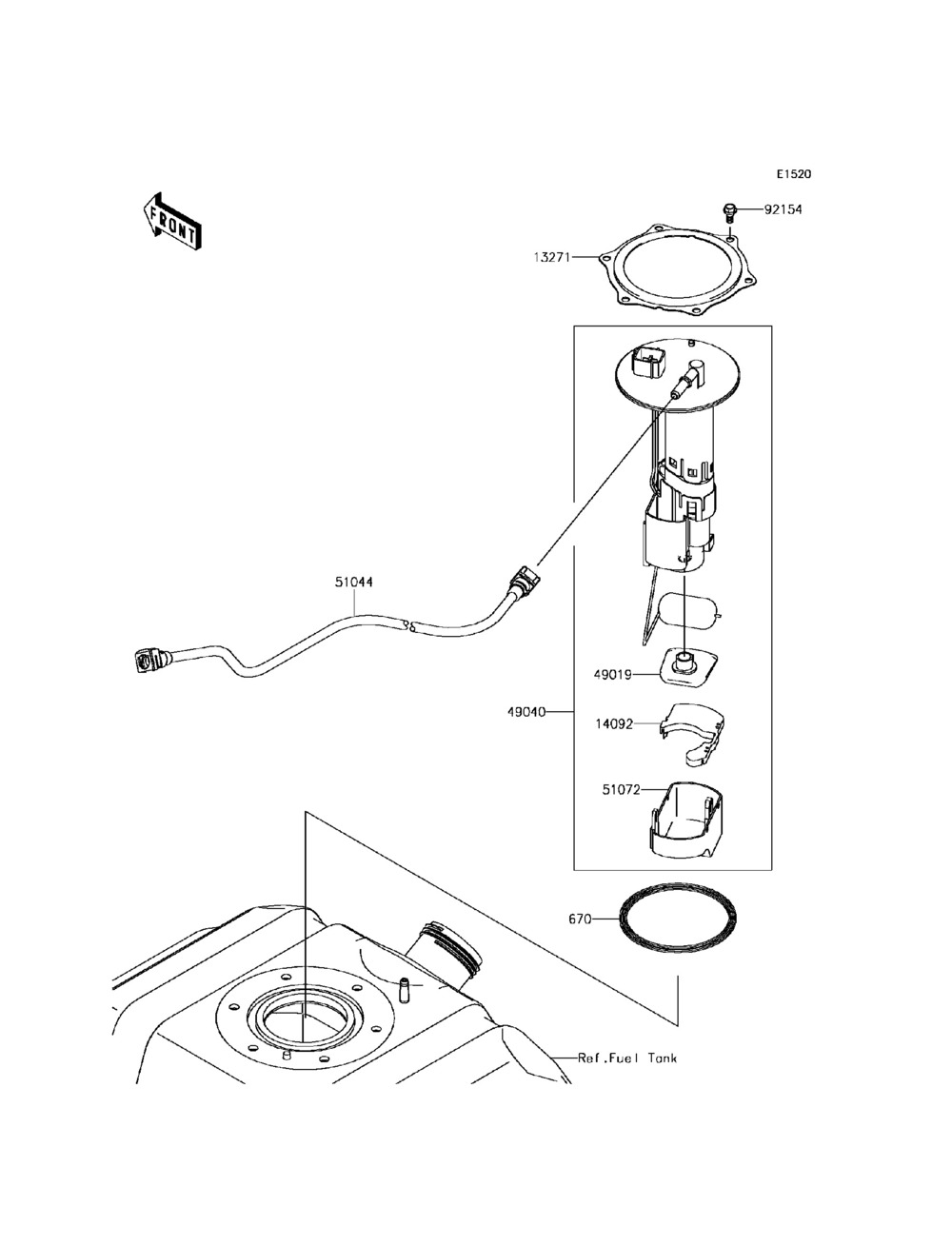 E1520

FRONT

92154

13271

51044

49019

49040

14092

51072

670

Ref.Fuel Tank