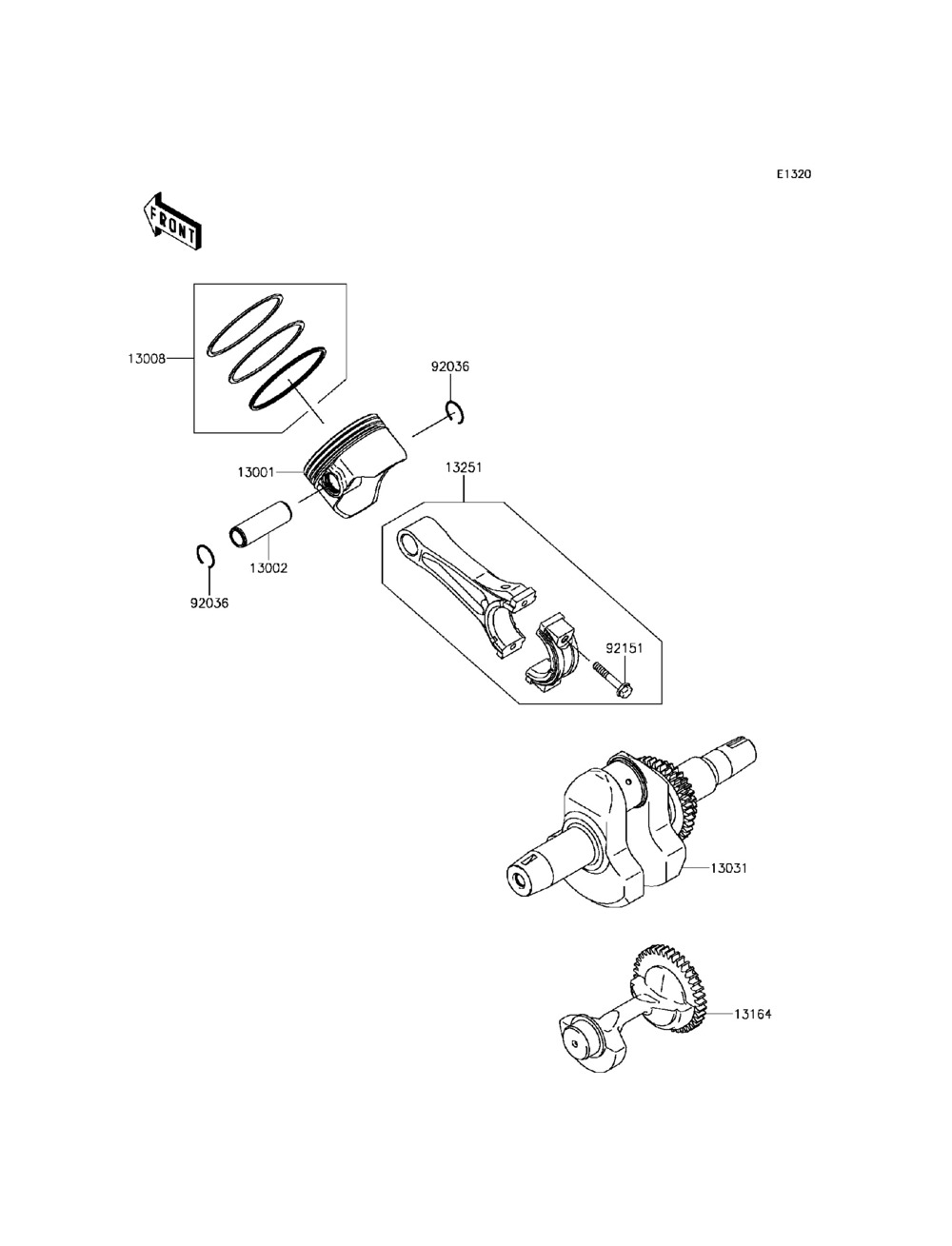 E1320

FRONT

13008

92036

13001

13251

13002

92036

92151

13031

13164