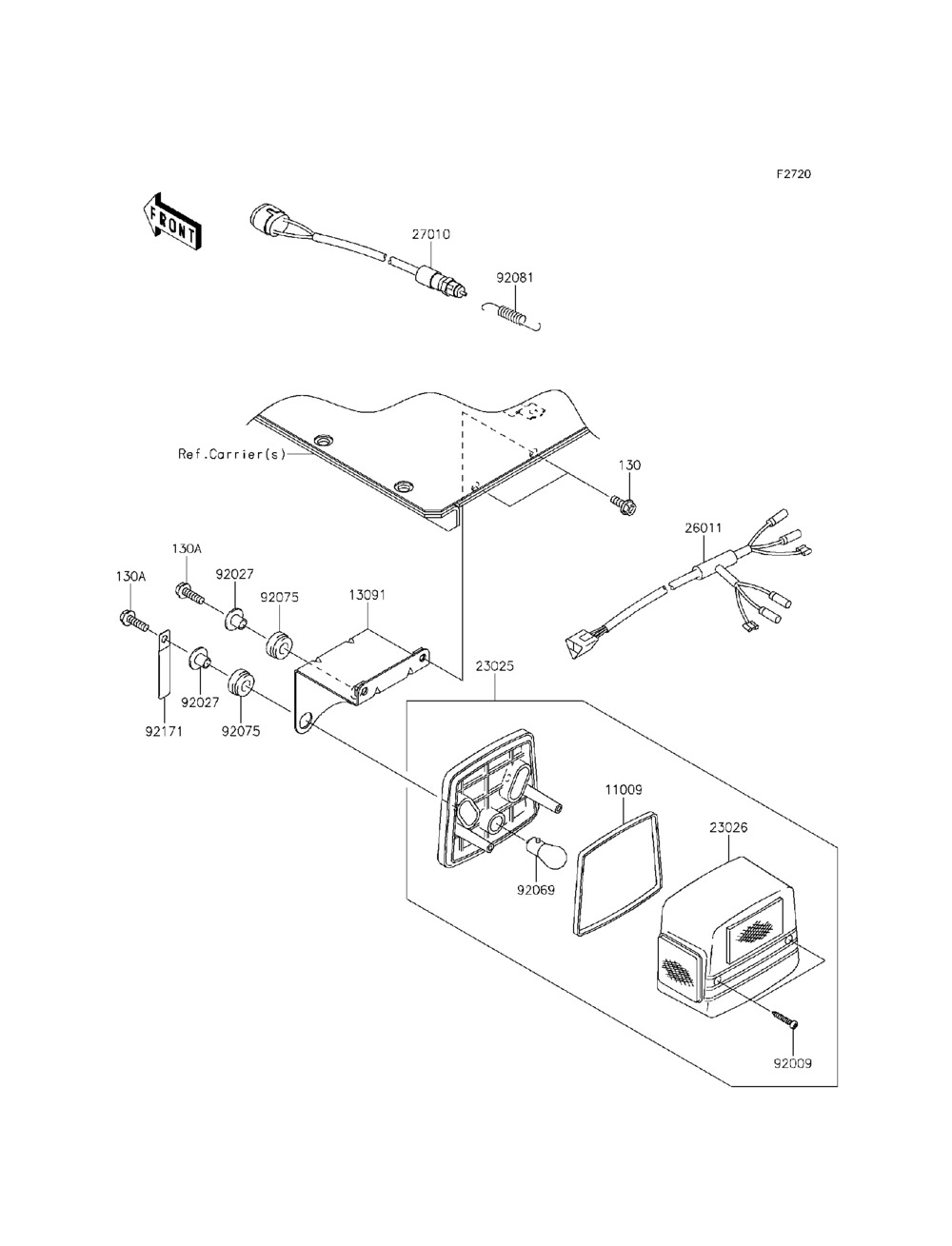 F2720

FRONT

27010

92081

Ref.Carrier(s)

130

26011

130A

130A

92027

92075

13091

92171

92027

92075

23025

11009

23026

92069

92009