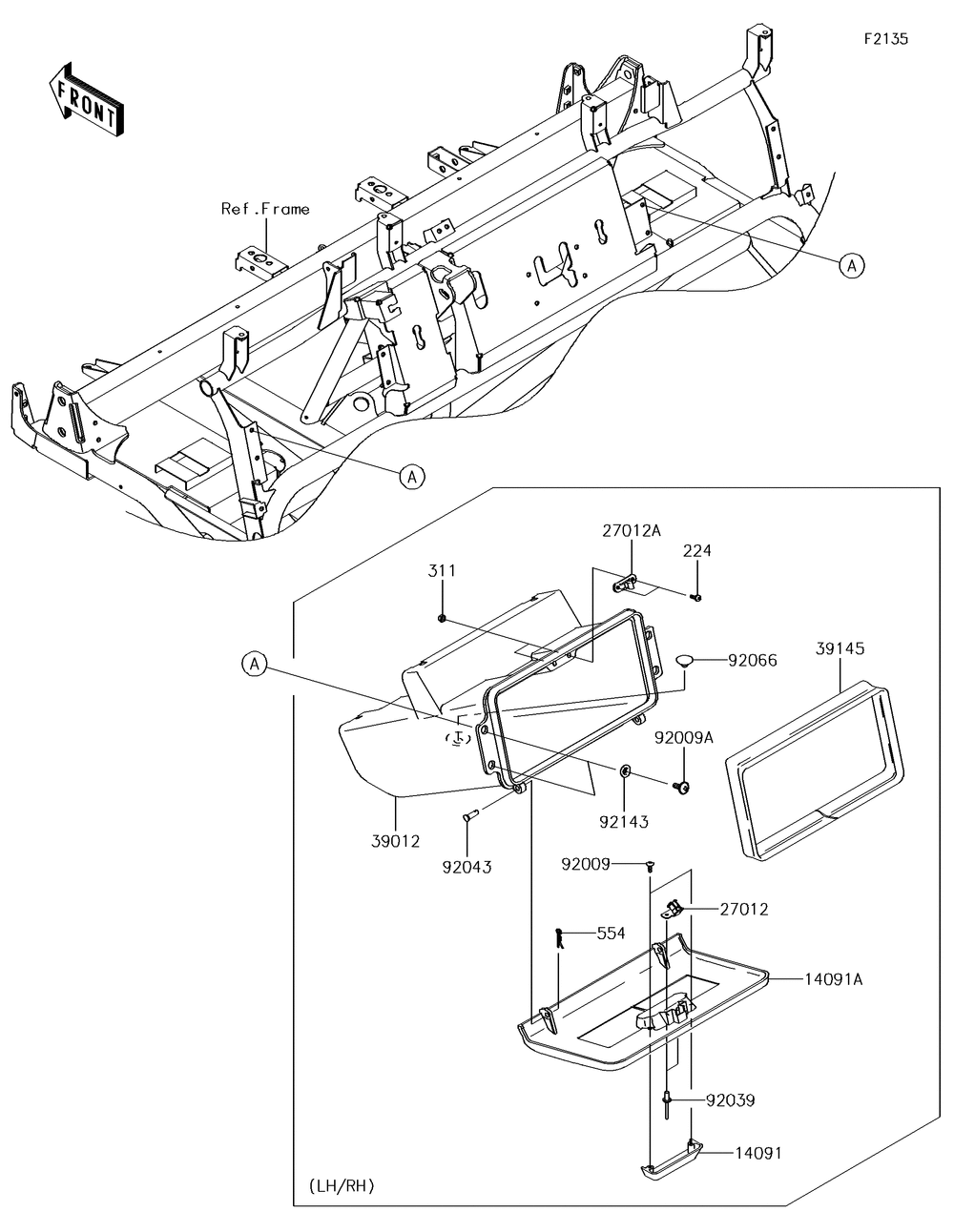 F2135

FRONT

Ref.Frame

A

A

27012A

224

311

A

92066

39145

92009A

92143

39012

92043

92009

27012

554

14091A

92039

14091

(LH/RH)