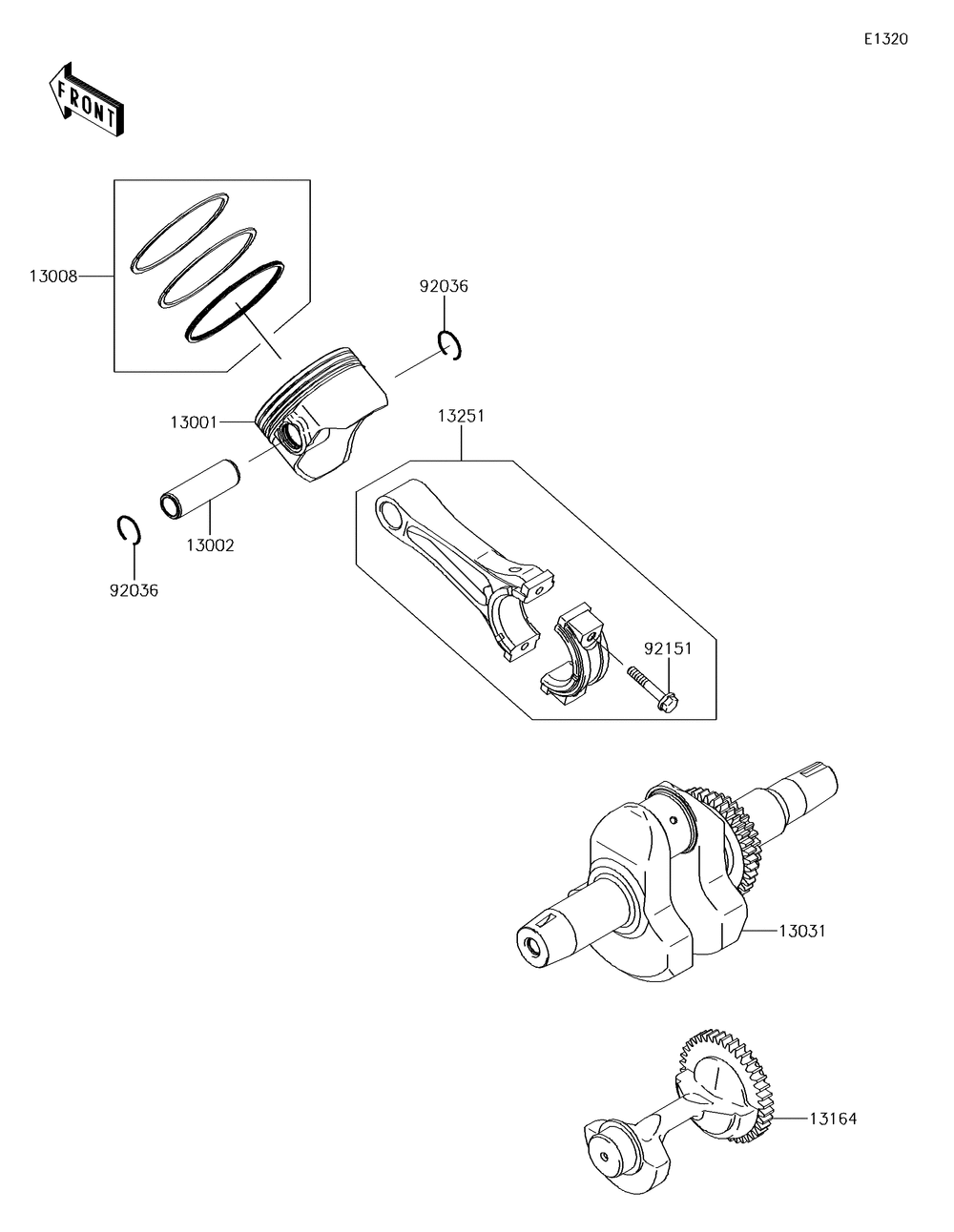 E1320

FRONT

13008

92036

13001

13251

13002

92036

92151

13031

13164