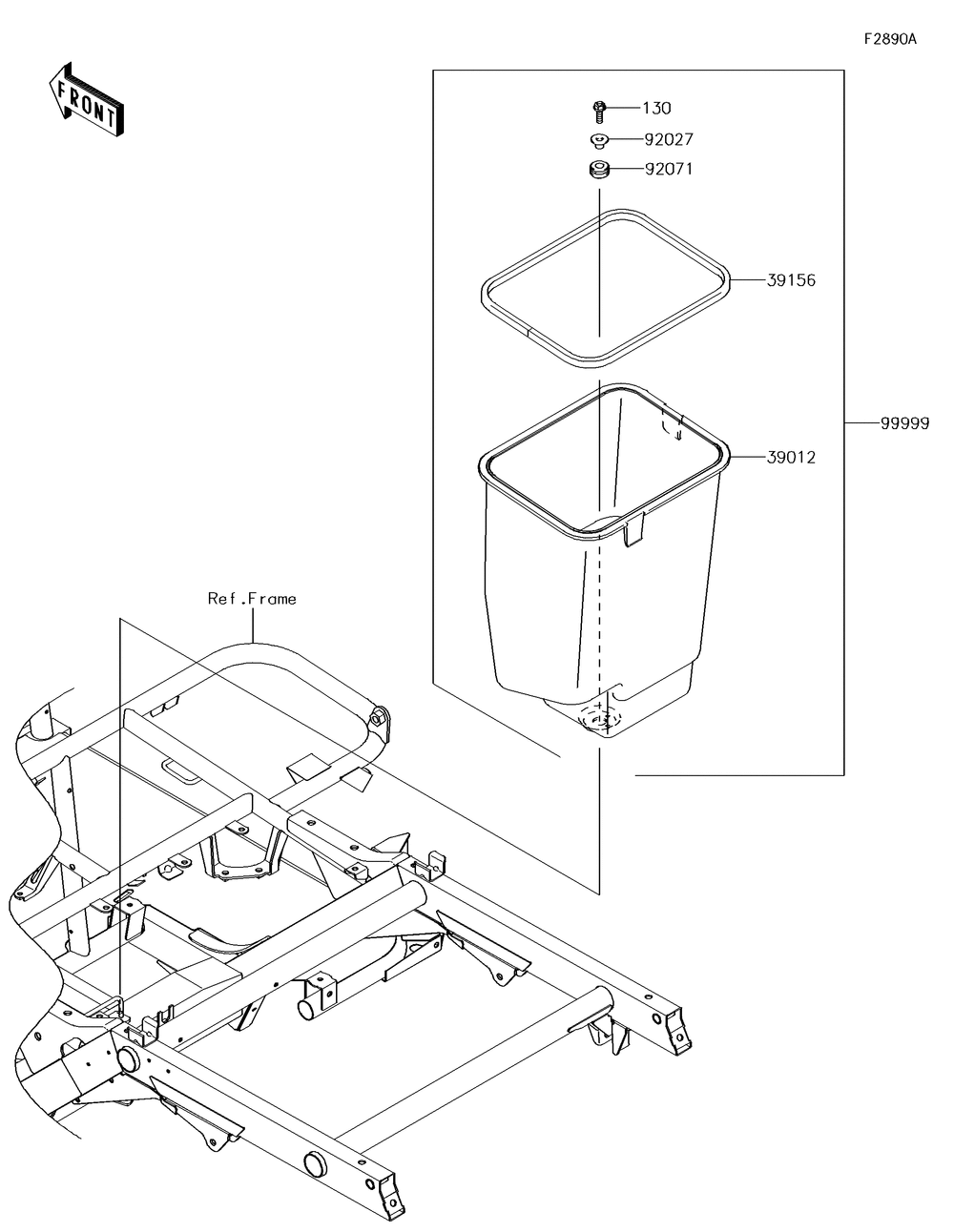 F2890A

FRONT

130
92027
92071
39156
99999
39012

Ref.Frame