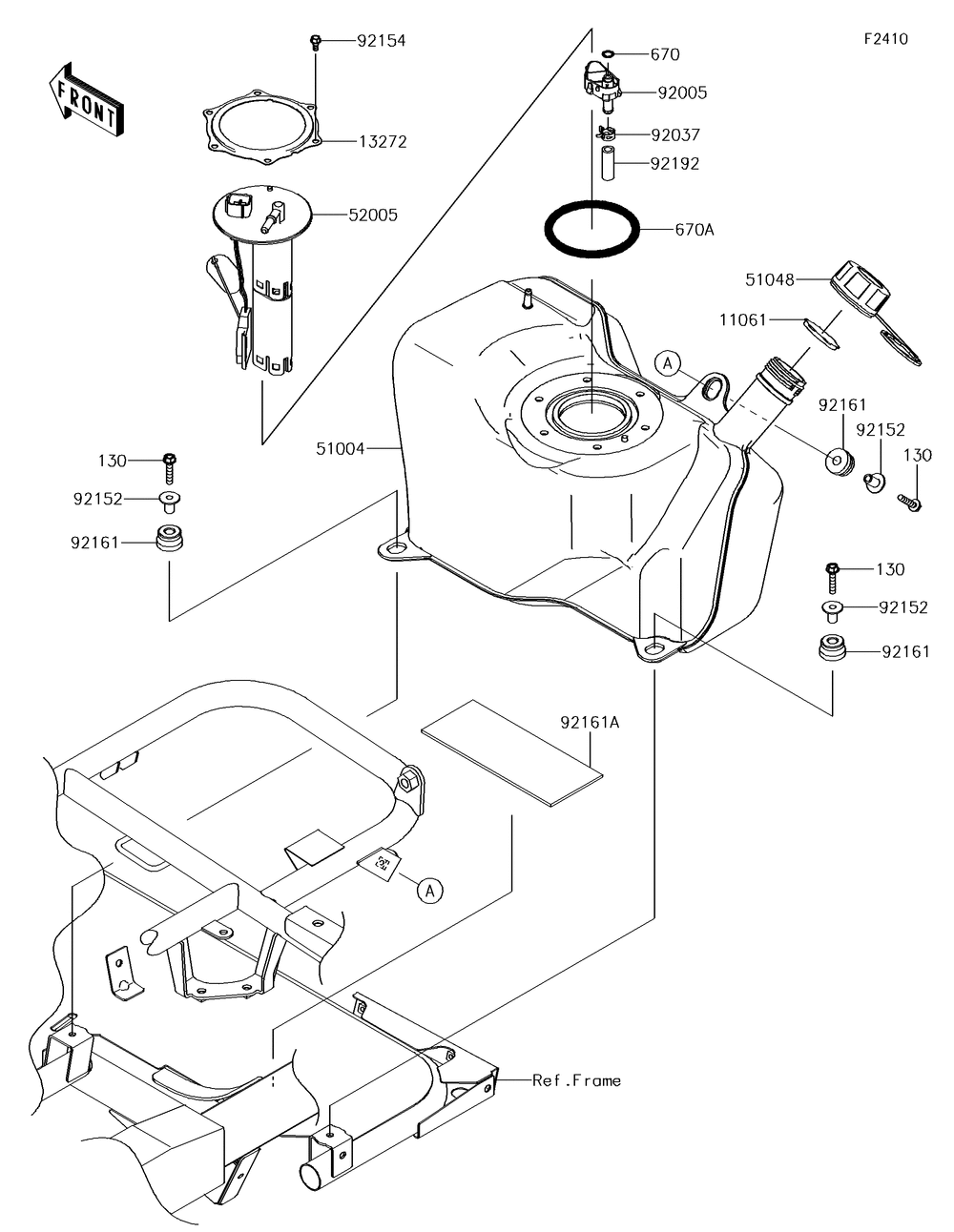 F2410

FRONT

92154

13272

52005

670

92005

92037

92192

670A

51048

11061

A

92161

92152

130

51004

130

92152

92161

130

92152

92161

92161A

A

Ref.Frame