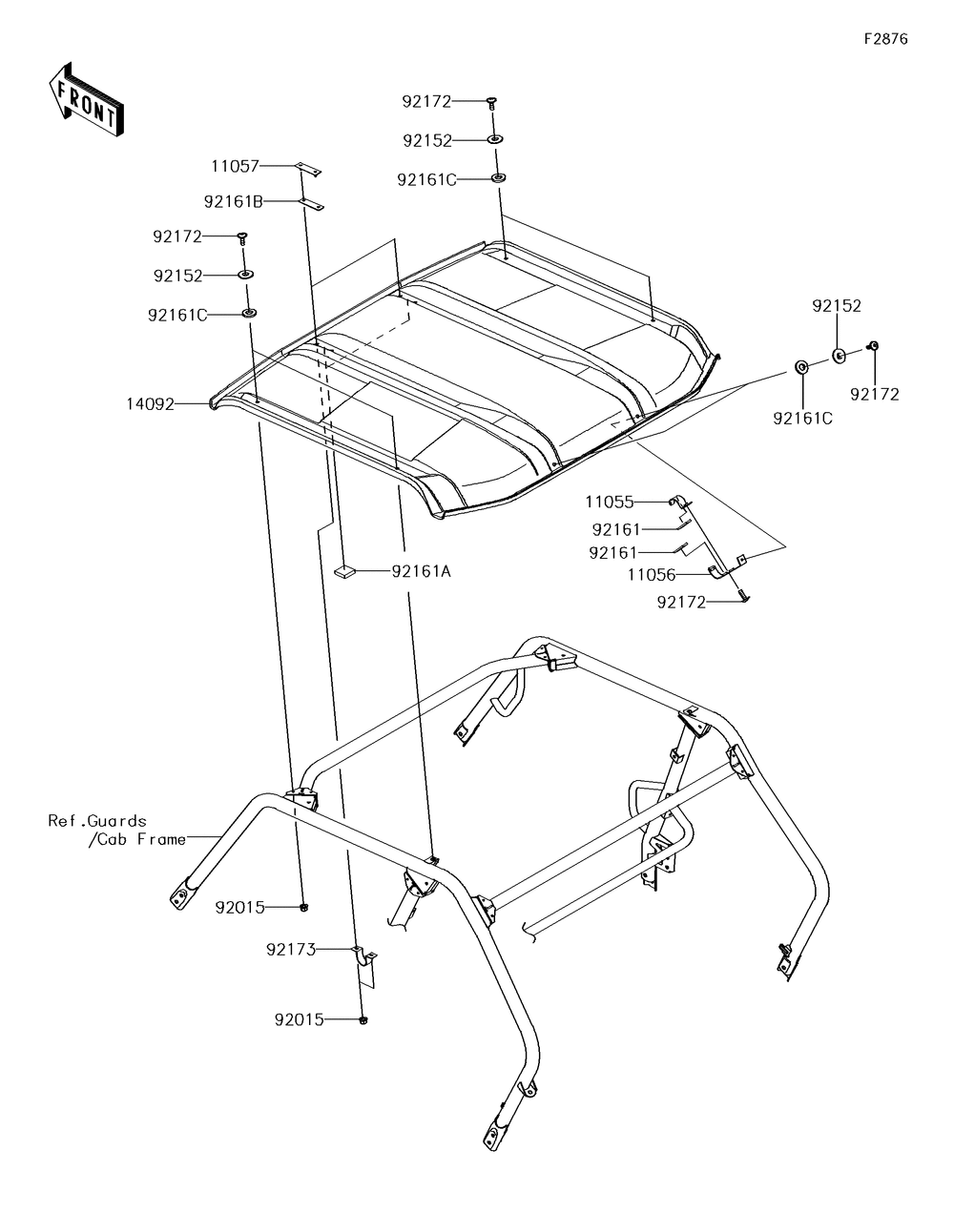 F2876

FRONT

92172
92152
92161C
11057
92161B
92172
92152
92161C
14092
92152
92172
92161C
11055
92161
92161
11056
92172
92161A
Ref.Guards
/Cab Frame
92015
92173
92015