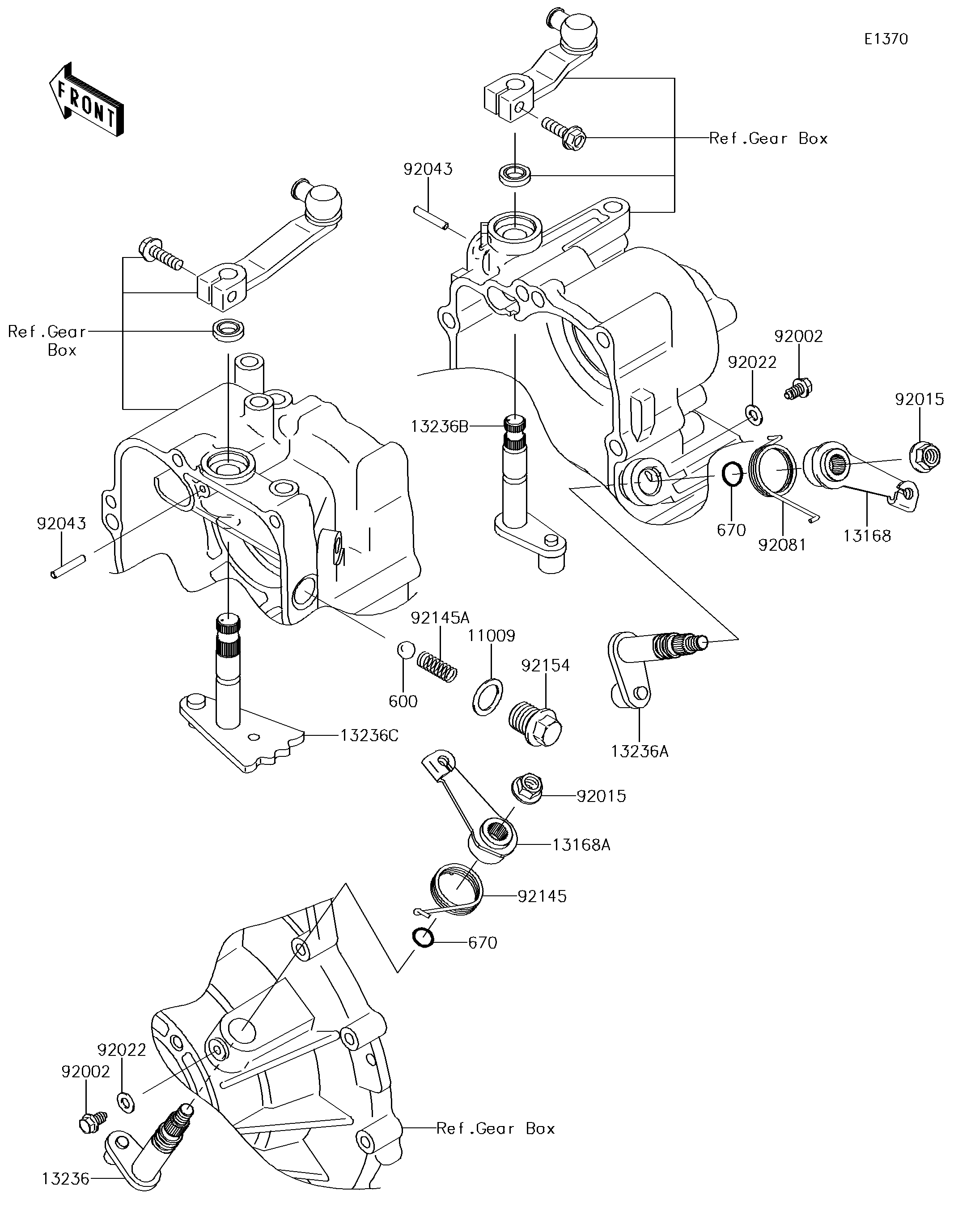 E1370

FRONT

Ref.Gear Box

92043

Ref.Gear Box

92002

92022

92015

13236B

670

92081

13168

92043

92145A

11009

92154

600

13236C

13236A

92015

13168A

92145

670

92022

92002

Ref.Gear Box

13236