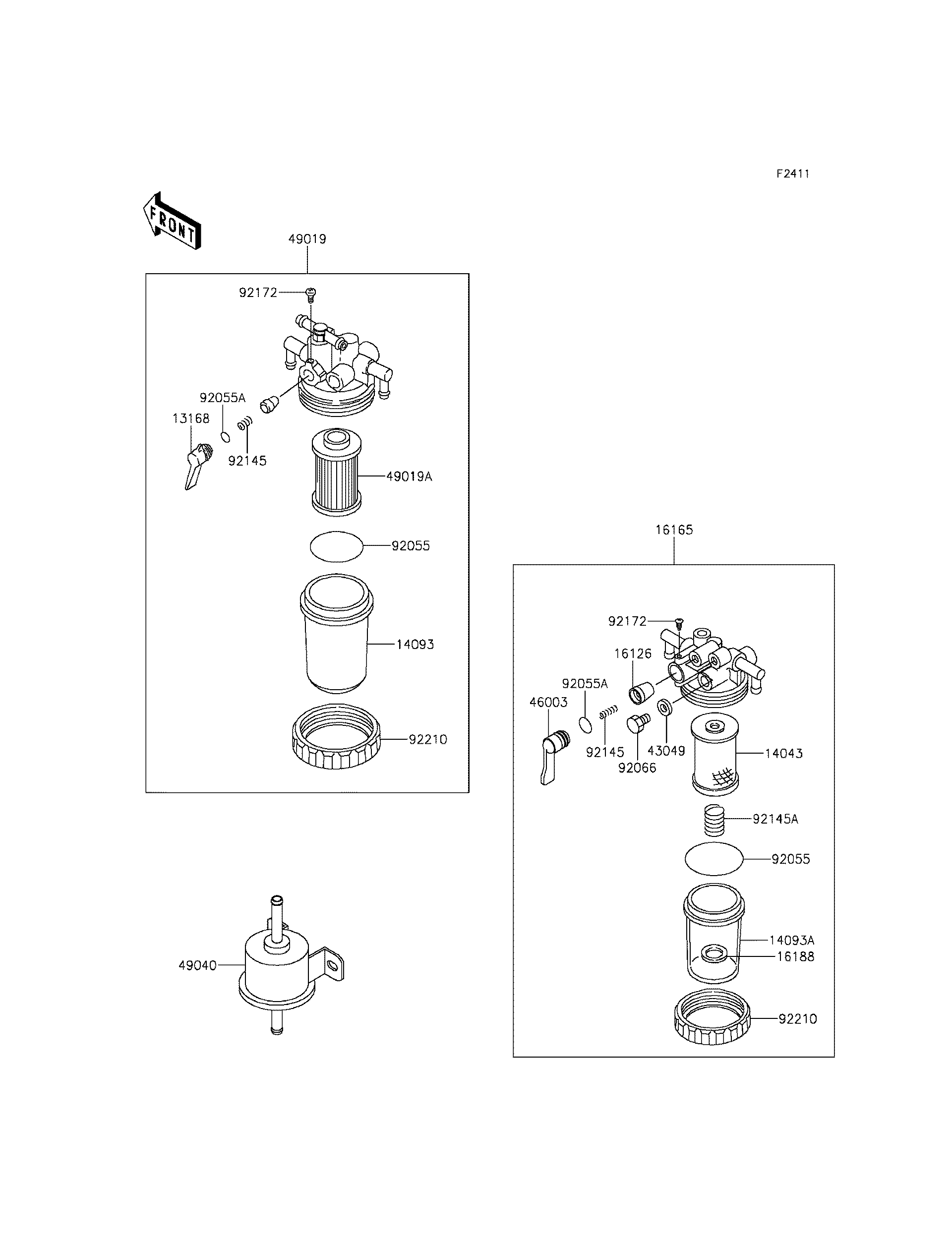 F2411

FRONT

49019

92172

92055A

13168

92145

49019A

92055

14093

92210

49040

16165

92172

16126

92055A

46003

92145

92066

43049

14043

92145A

92055

14093A

16188

92210