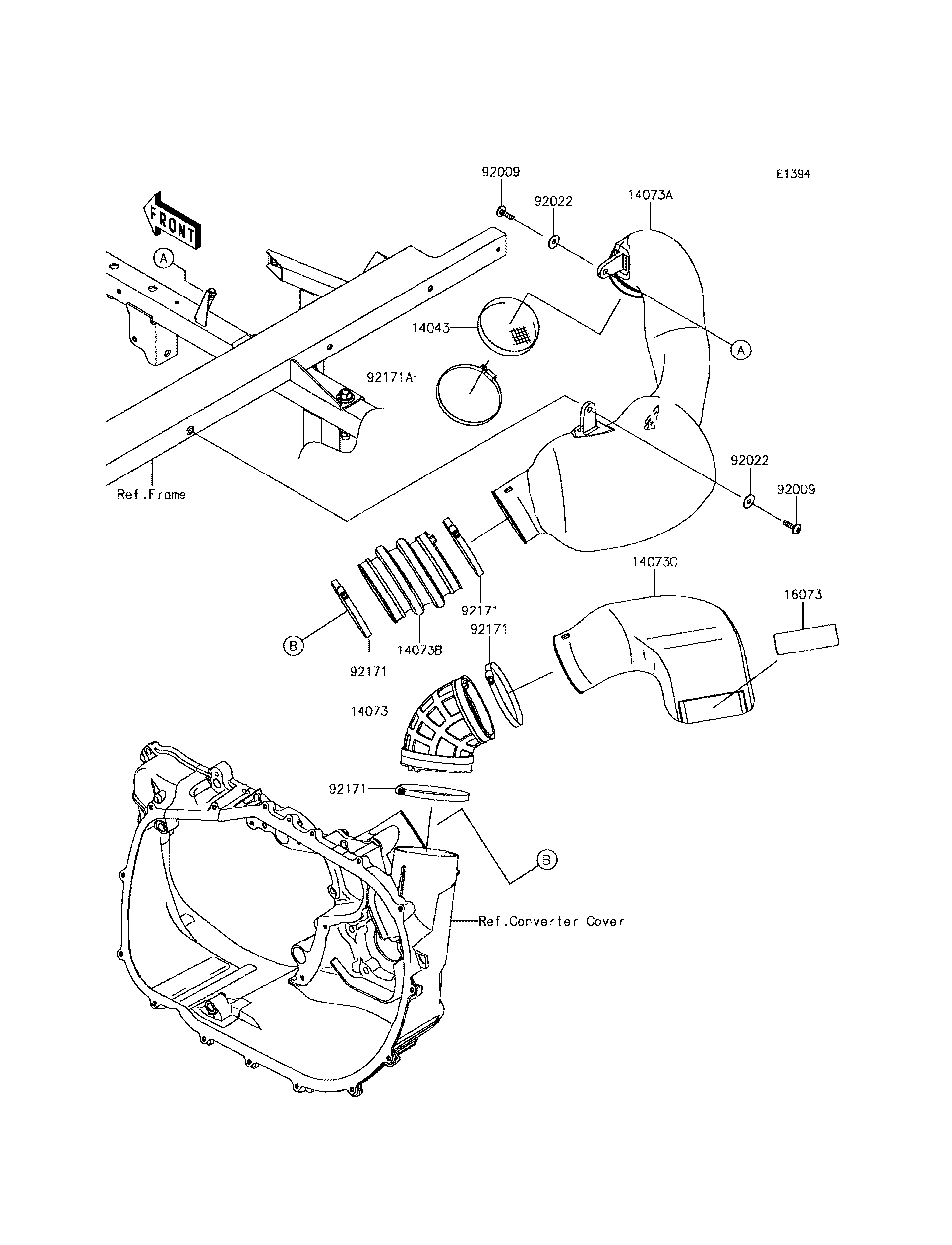 92009

E1394

92022

14073A

FRONT

A

14043

A

92171A

92022

92009

Ref.Frame

14073C

16073

92171

92171

B

14073B

92171

14073

92171

B

Ref.Converter Cover