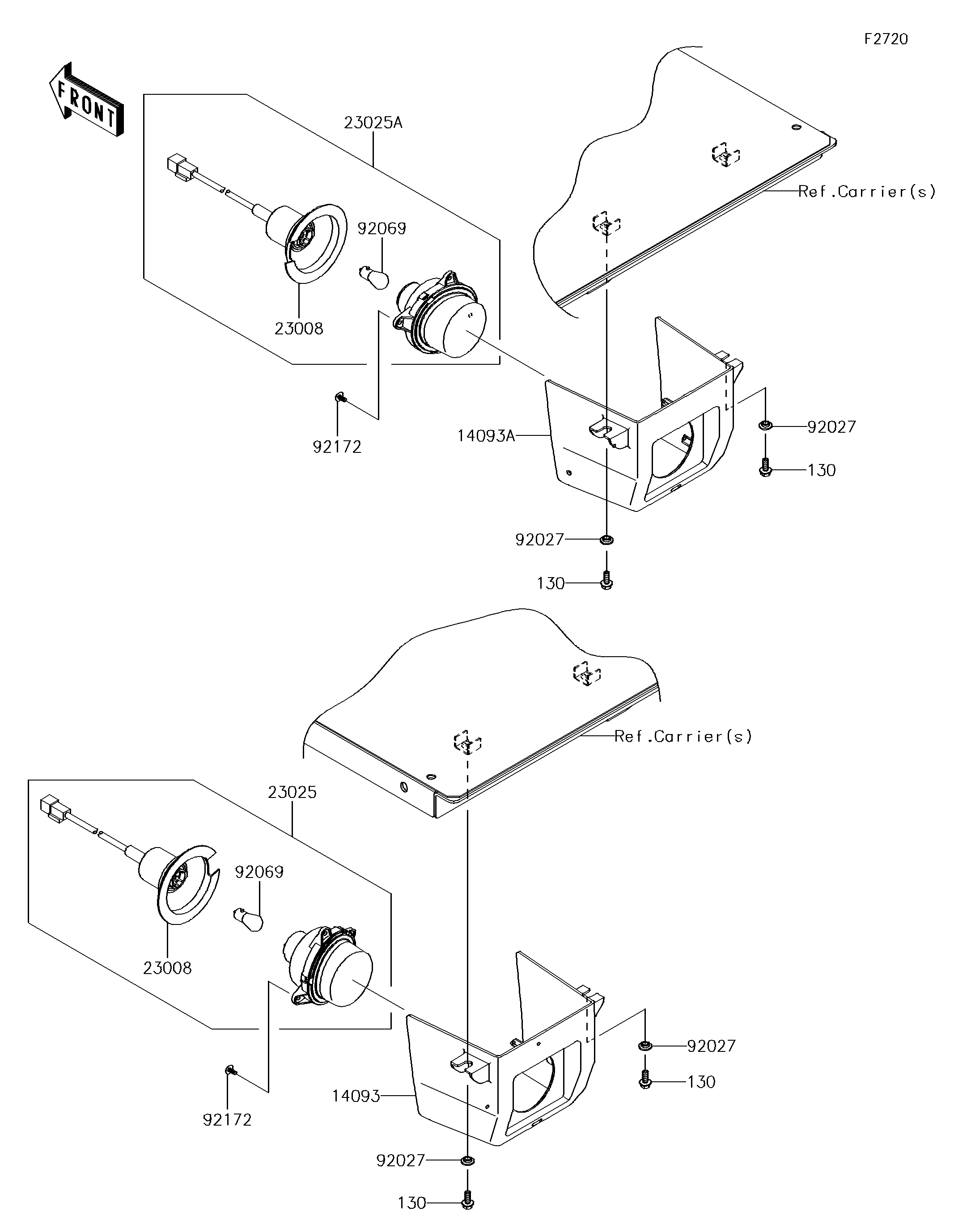 F2720

FRONT

23025A

Ref.Carrier(s)

92069

23008

92172

14093A

92027

130

92027

130

Ref.Carrier(s)

23025

92069

23008

92172

14093

92027

130

92027

130