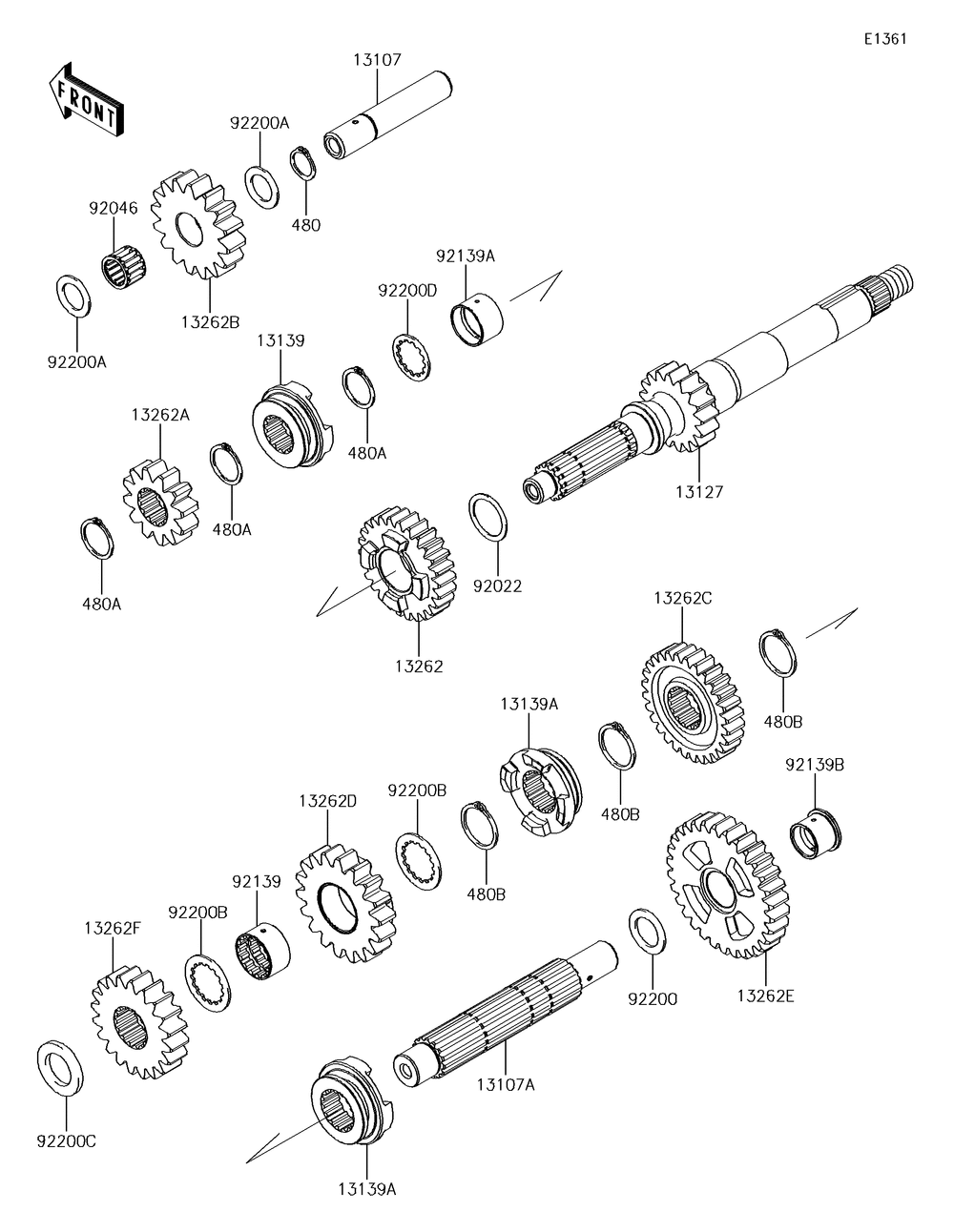 E1361

FRONT

13107
92200A
480
92046
13262B
92200A
92139A
92200D
13139
480A
13262A
480A
480A
13127
92022
13262
13262C
480B
13139A
480B
92139B
13262D
92200B
480B
92139
92200B
13262F
92200
13262E
13107A
92200C
13139A