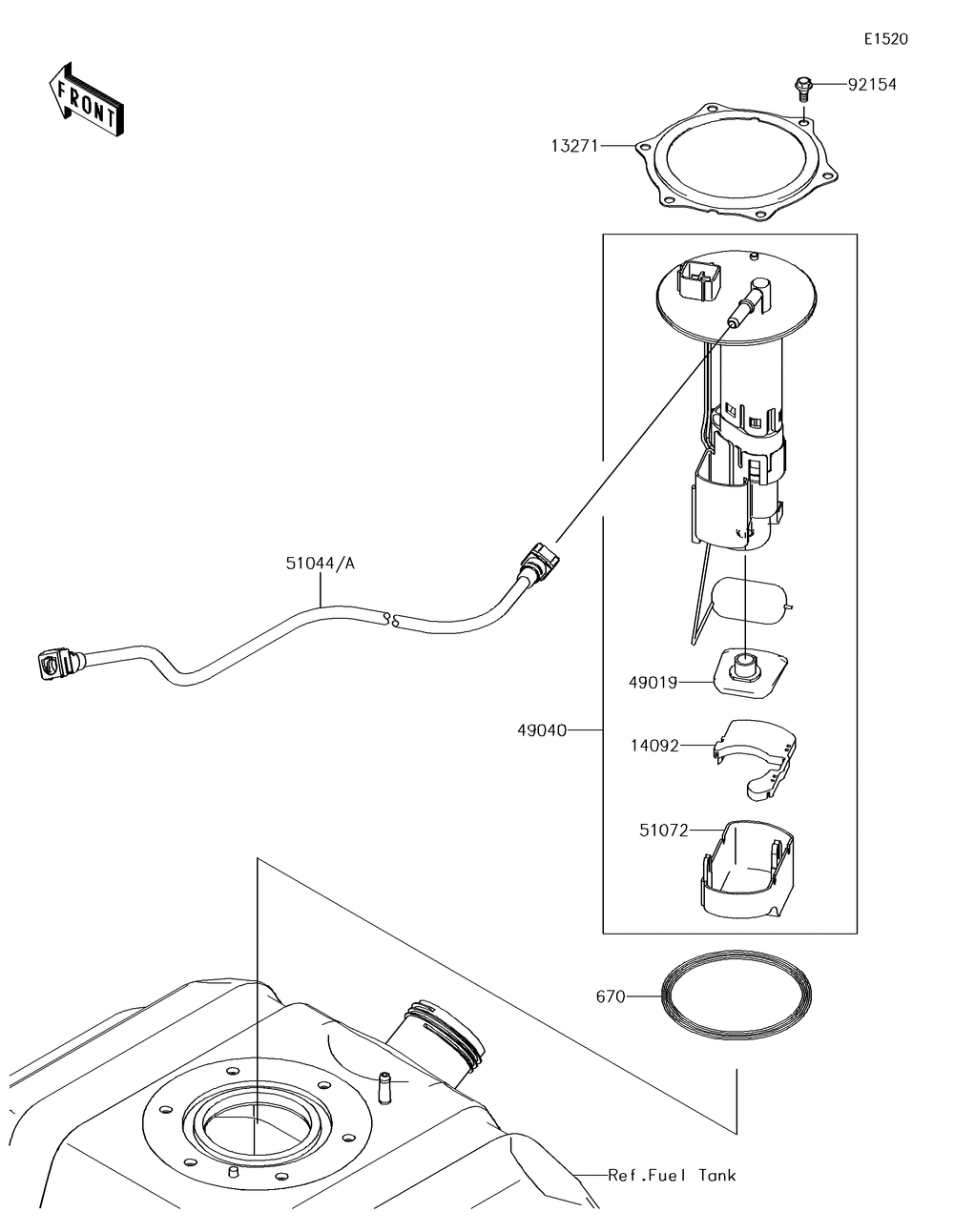 E1520

FRONT

92154

13271

51044/A

49019

49040

14092

51072

670

Ref.Fuel Tank