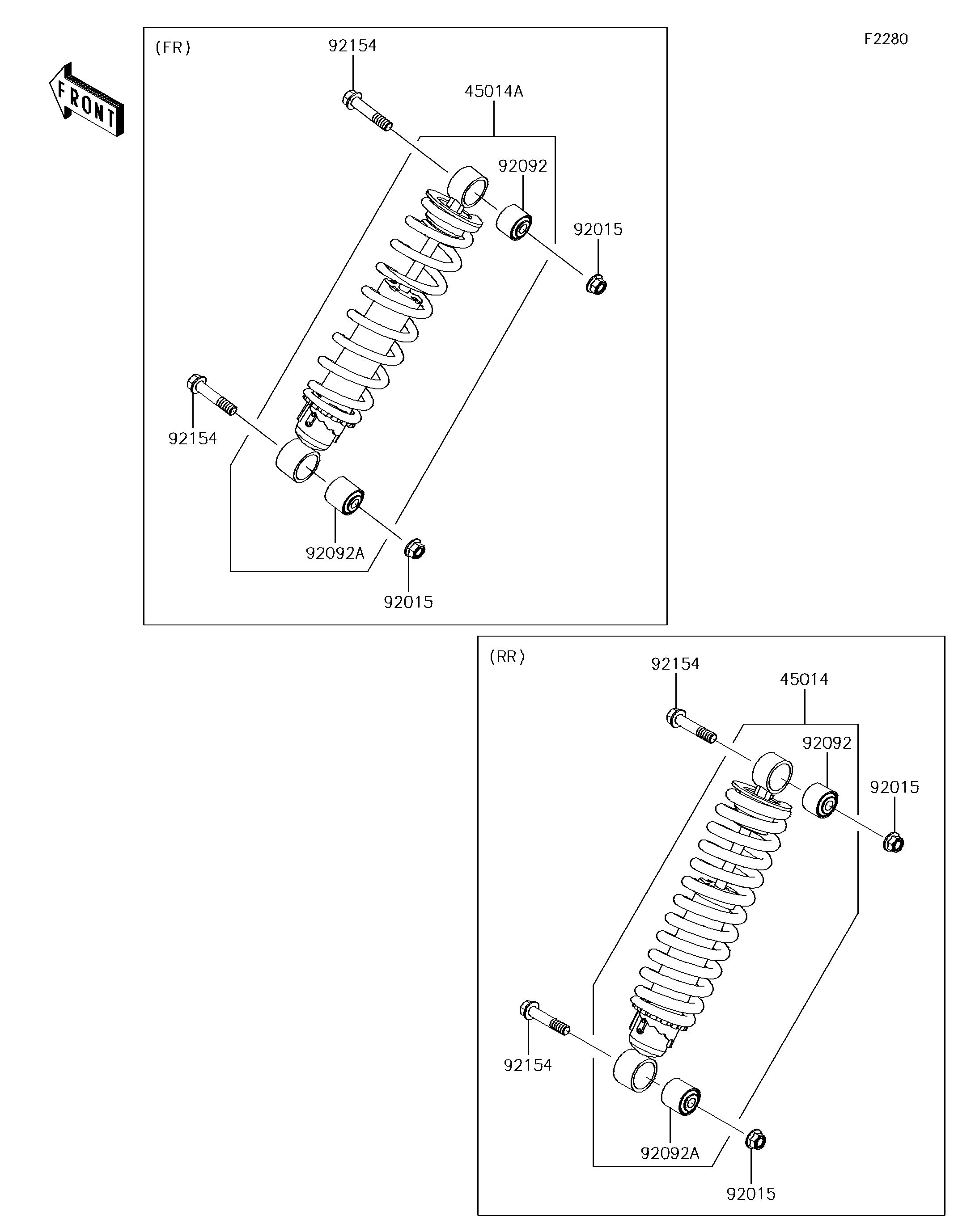 F2280

FRONT

(FR)

92154

45014A

92092

92015

92154

92092A

92015

(RR)

92154

45014

92092

92015

92154

92092A

92015