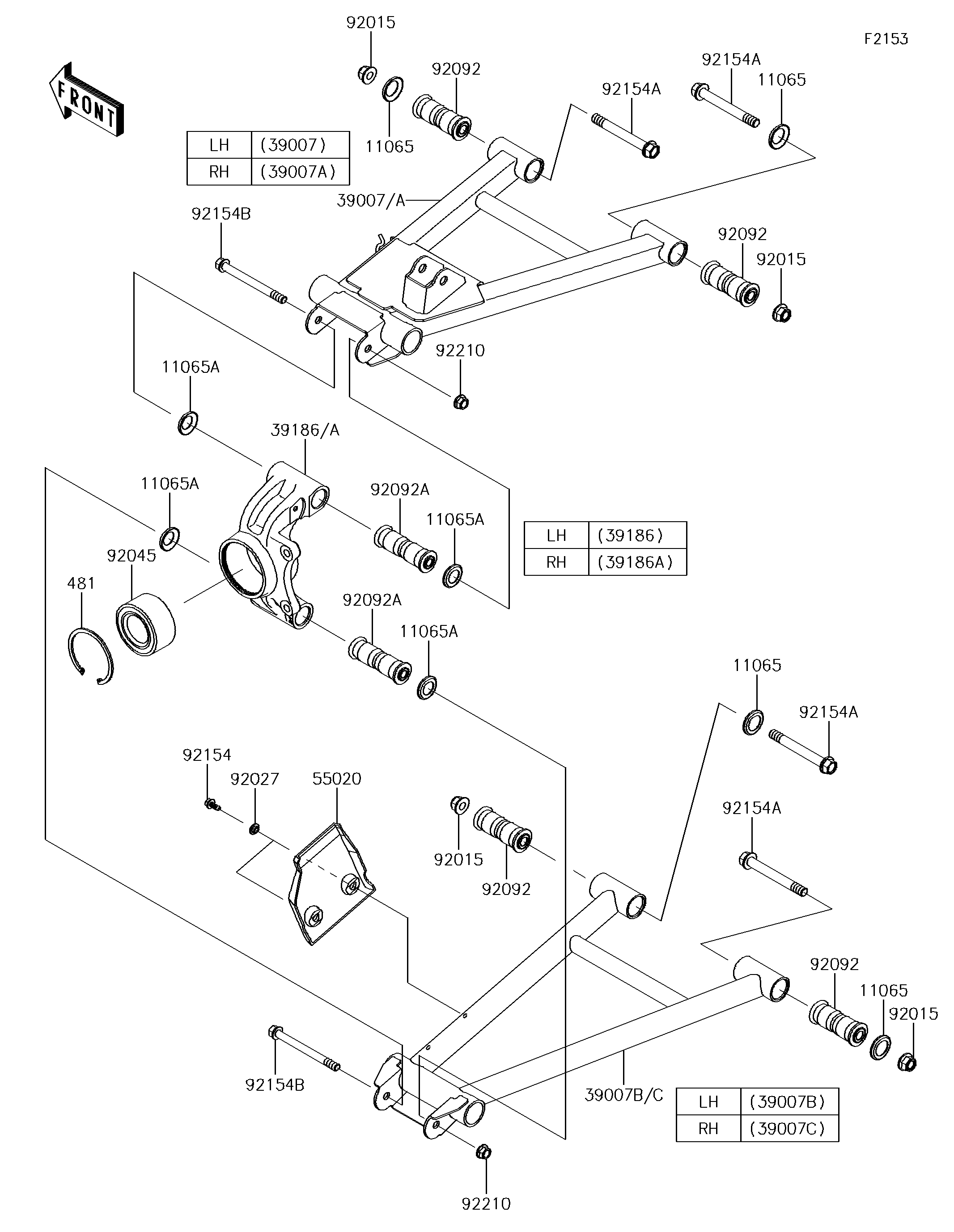 F2153

FRONT

92015

92092

92154A

11065

92154A

11065

| LH | (39007) |
|---|---|
| RH | (39007A) |

39007/A

92154B

92092

92015

92210

11065A

39186/A

11065A

92092A

11065A

| LH | (39186) |
|---|---|
| RH | (39186A) |

92045

481

92092A

11065A

11065

92154A

92154

92027

55020

92015

92092

92154A

92092

11065

92015

92154B

39007B/C

| LH | (39007B) |
|---|---|
| RH | (39007C) |

92210