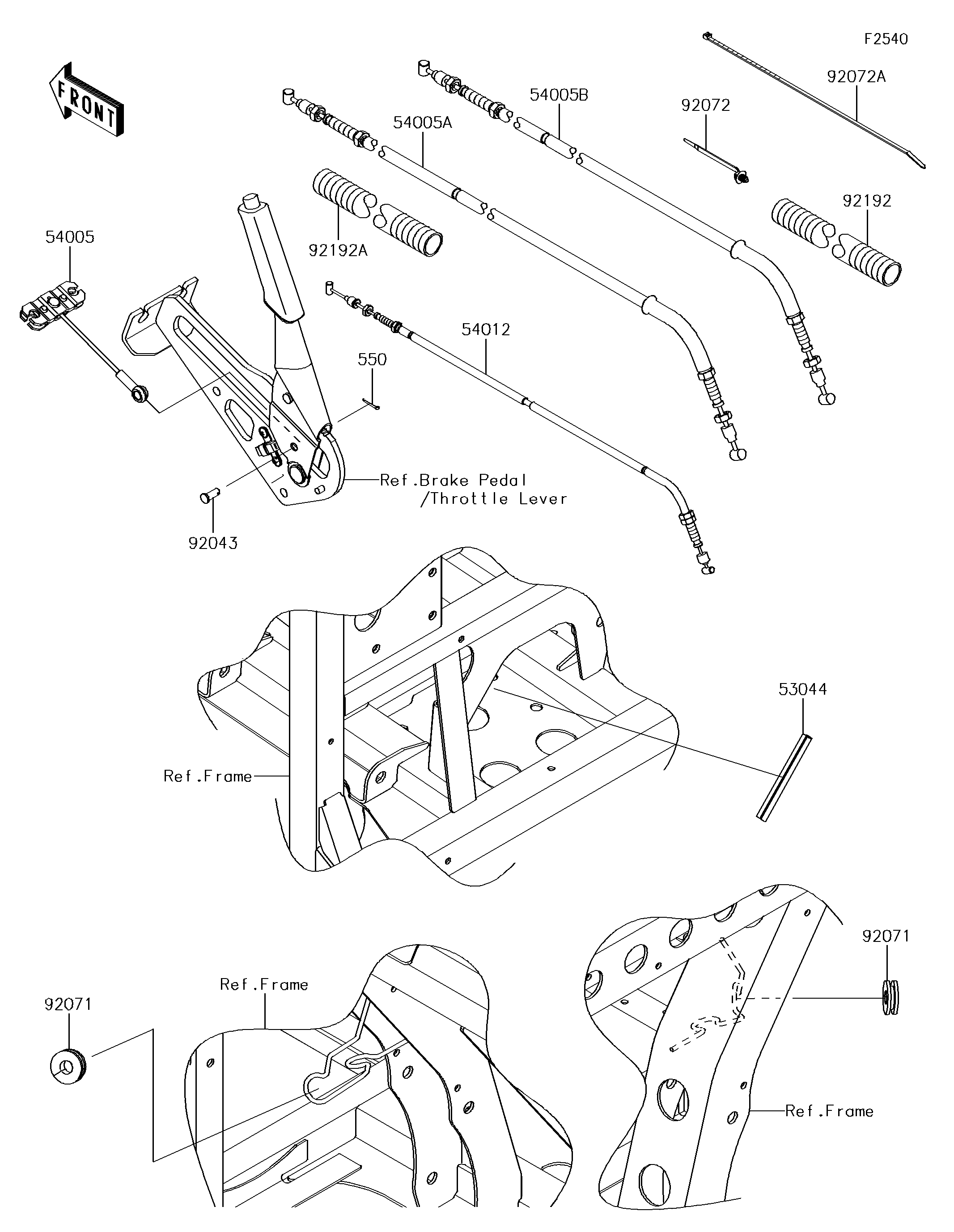 F2540

FRONT

92072A

54005B

92072

54005A

92192

92192A

54005

54012

550

Ref.Brake Pedal
/Throttle Lever

92043

53044

Ref.Frame

92071

Ref.Frame

92071

Ref.Frame