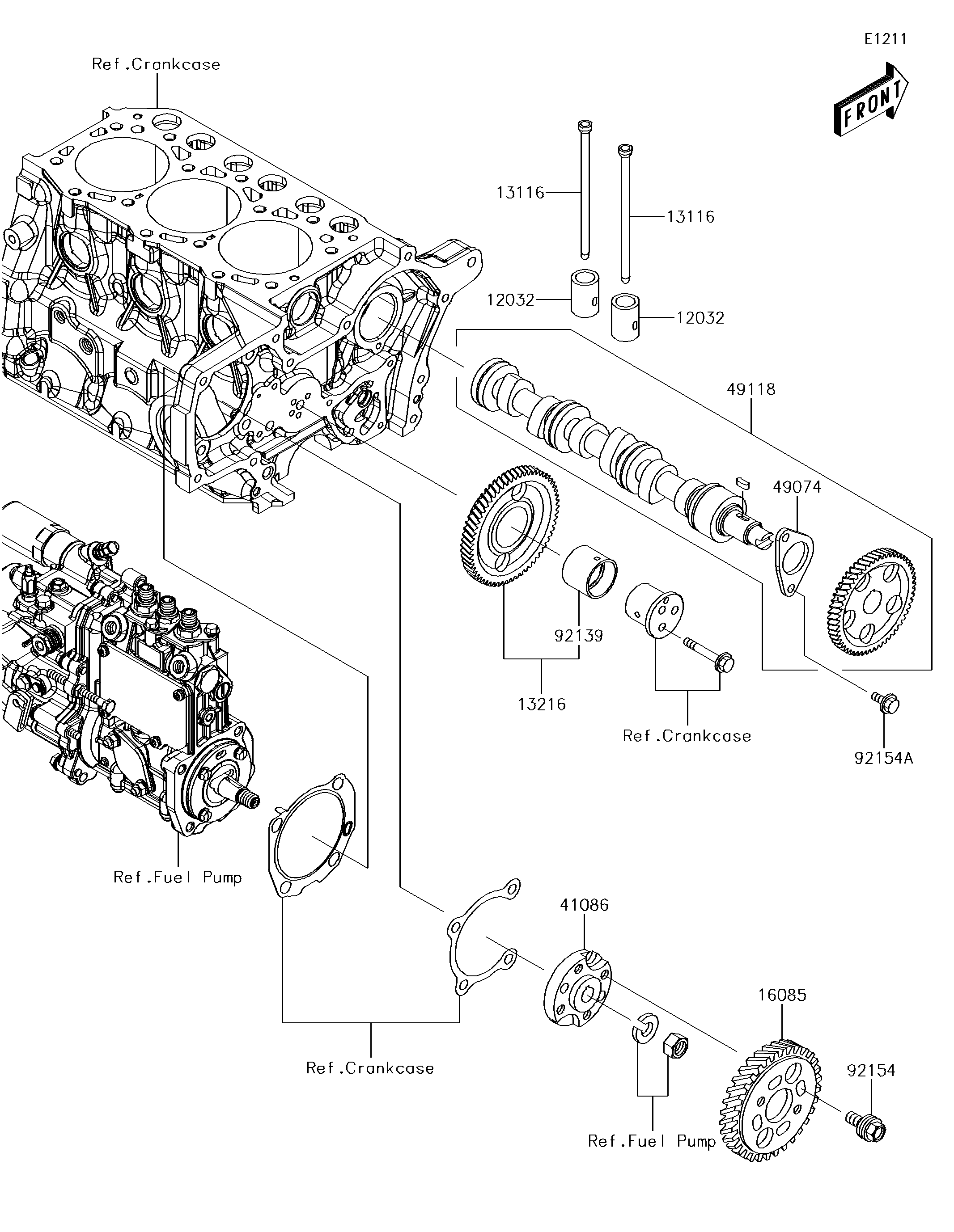 E1211

FRONT

Ref.Crankcase

13116

13116

12032

12032

49118

49074

92139

13216

Ref.Crankcase

92154A

Ref.Fuel Pump

41086

16085

92154

Ref.Crankcase

Ref.Fuel Pump