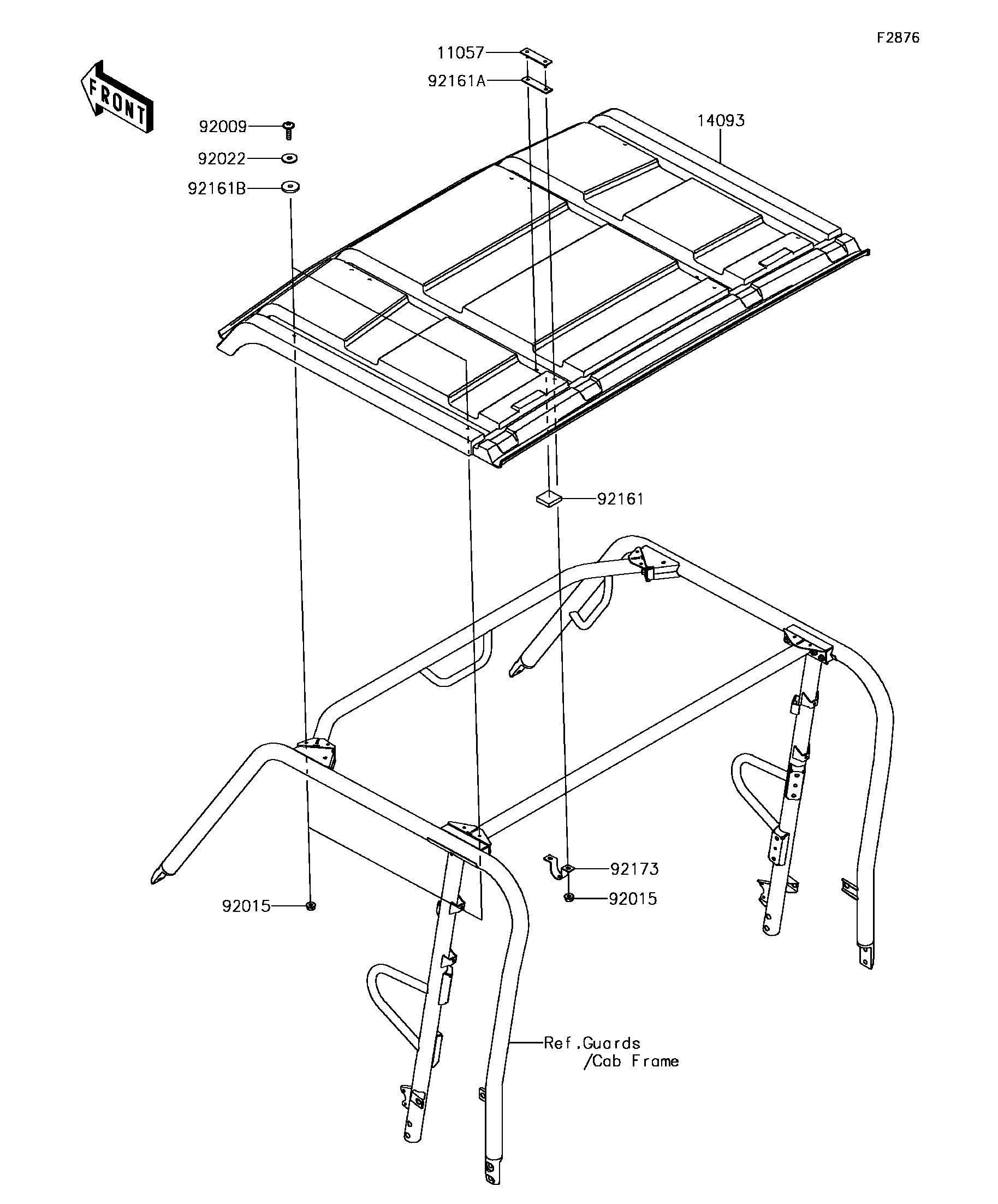 F2876

FRONT

11057
92161A
92009
92022
92161B
14093
92161
92173
92015
92015
Ref.Guards
/Cab Frame