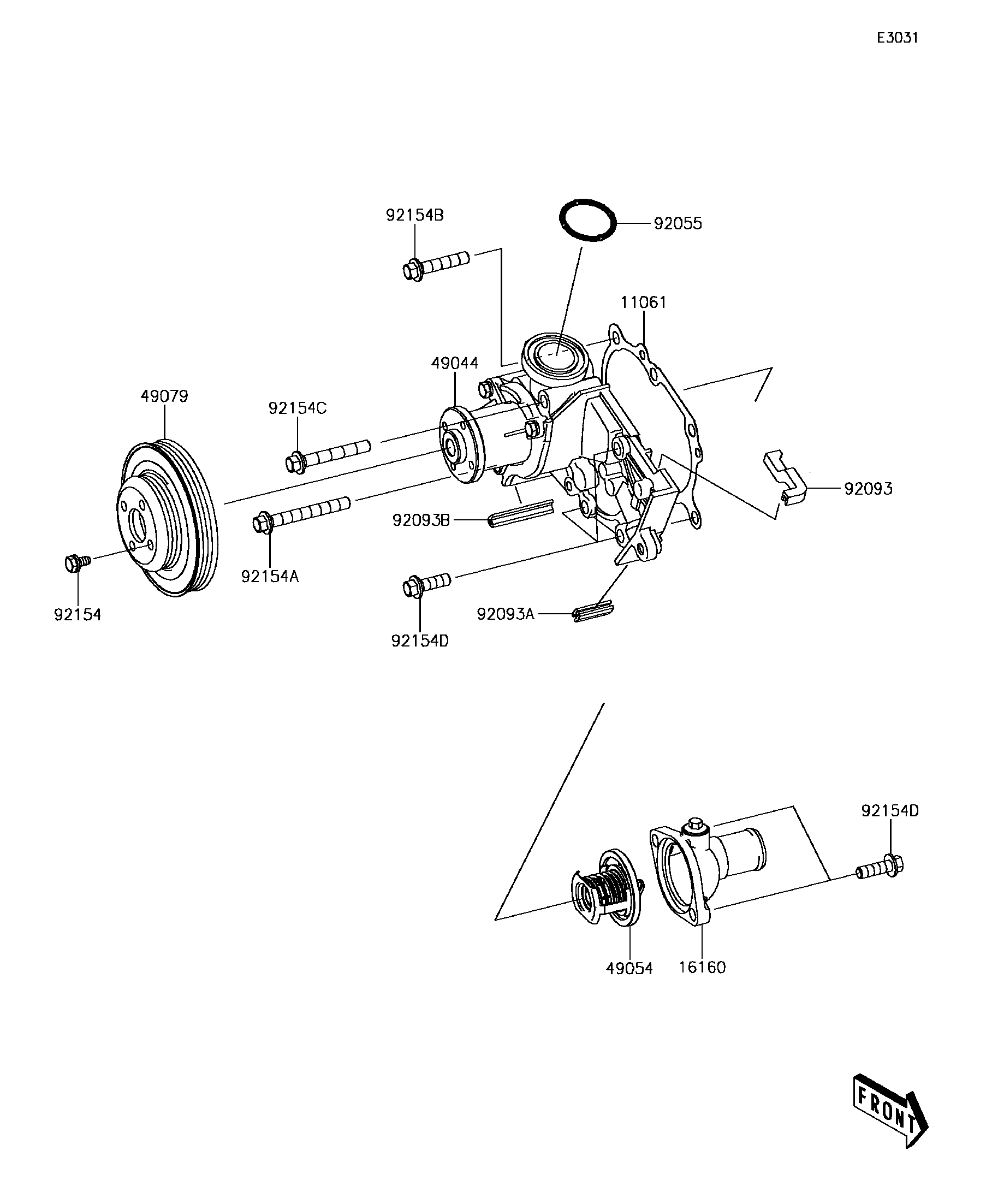 E3031

92154B

92055

11061

49044

49079

92154C

92093

92093B

92154A

92154

92154D

92093A

92154D

49054

16160

FRONT