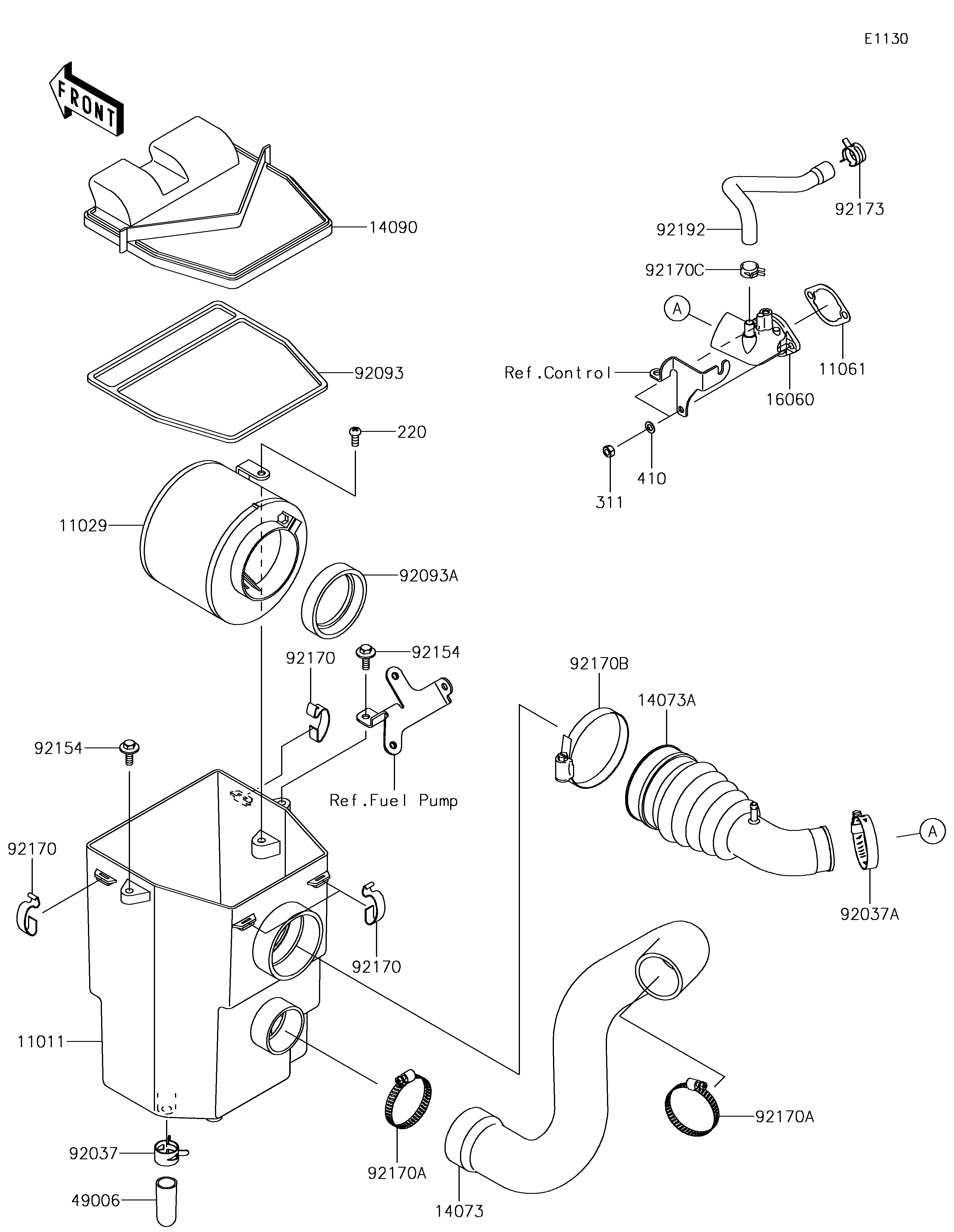 E1130

FRONT

14090

92173

92192

92170C

A

11061

Ref.Control

16060

92093

220

410

311

11029

92093A

92170

92154

92170B

14073A

92154

Ref.Fuel Pump

92170

A

92037A

92170

11011

92170A

92037

92170A

49006

14073