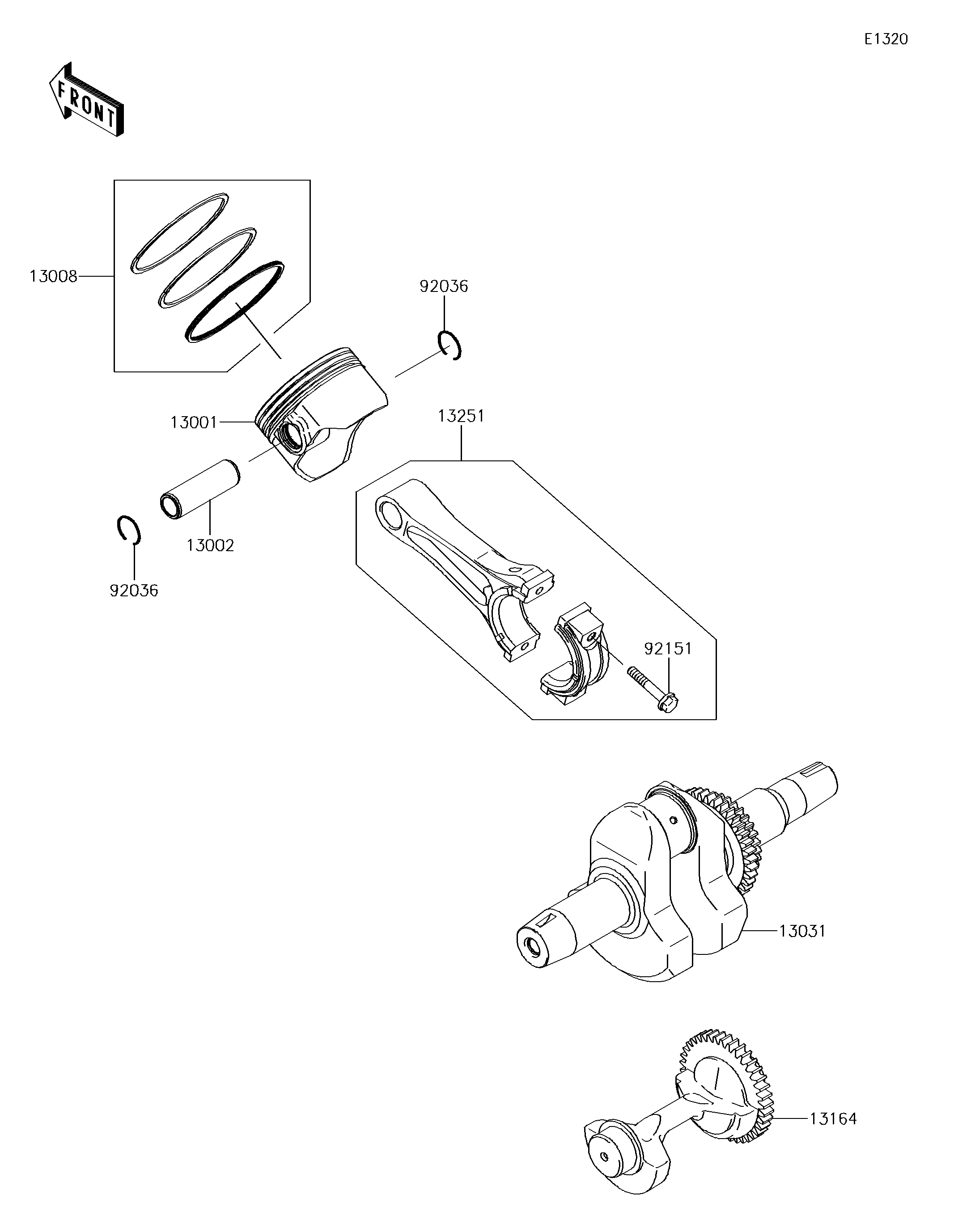 E1320

FRONT

13008

92036

13001

13251

13002

92036

92151

13031

13164