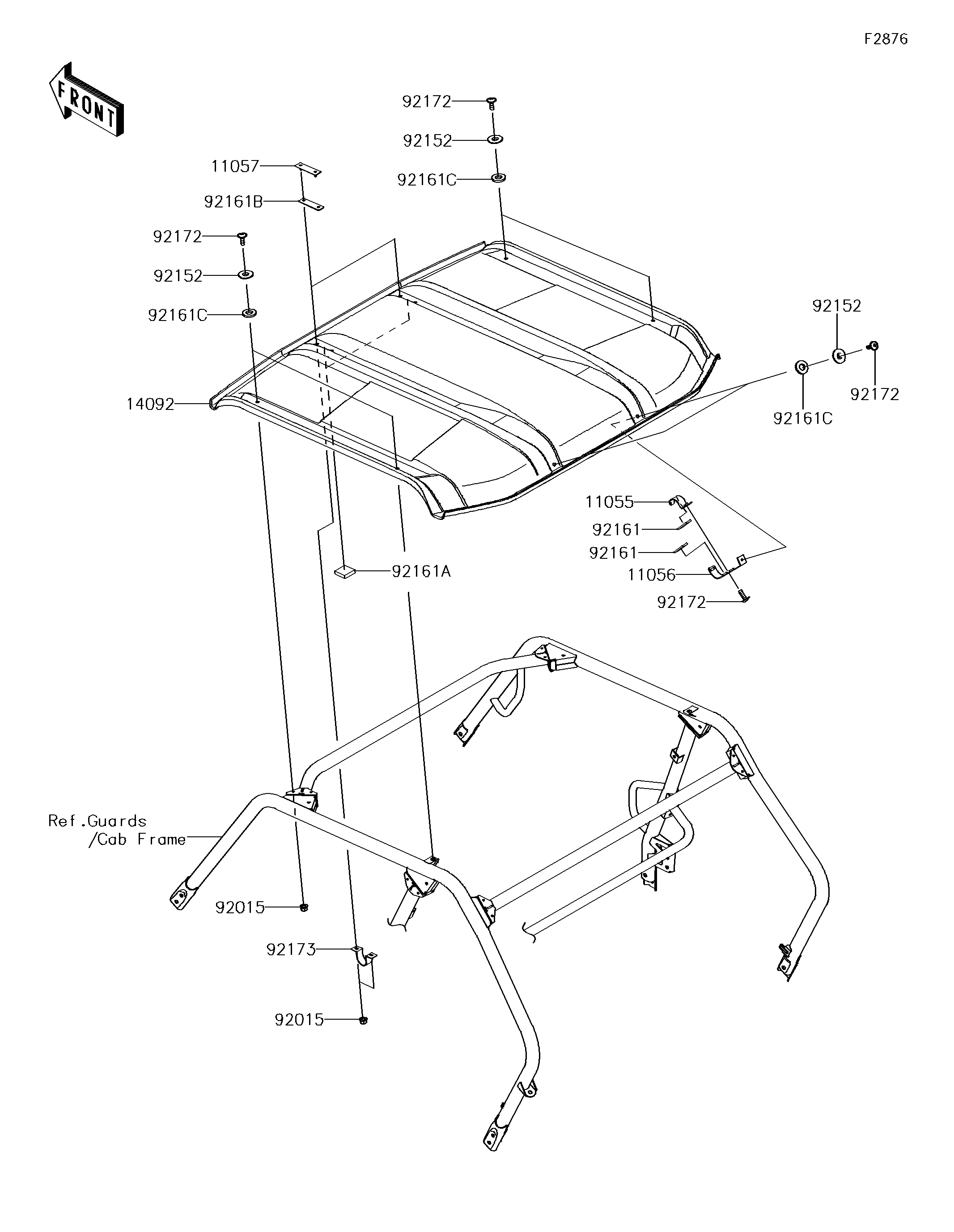 F2876

FRONT

92172
92152
92161C
11057
92161B
92172
92152
92161C
14092
92152
92172
92161C
11055
92161
92161
11056
92172
92161A
Ref.Guards
/Cab Frame
92015
92173
92015