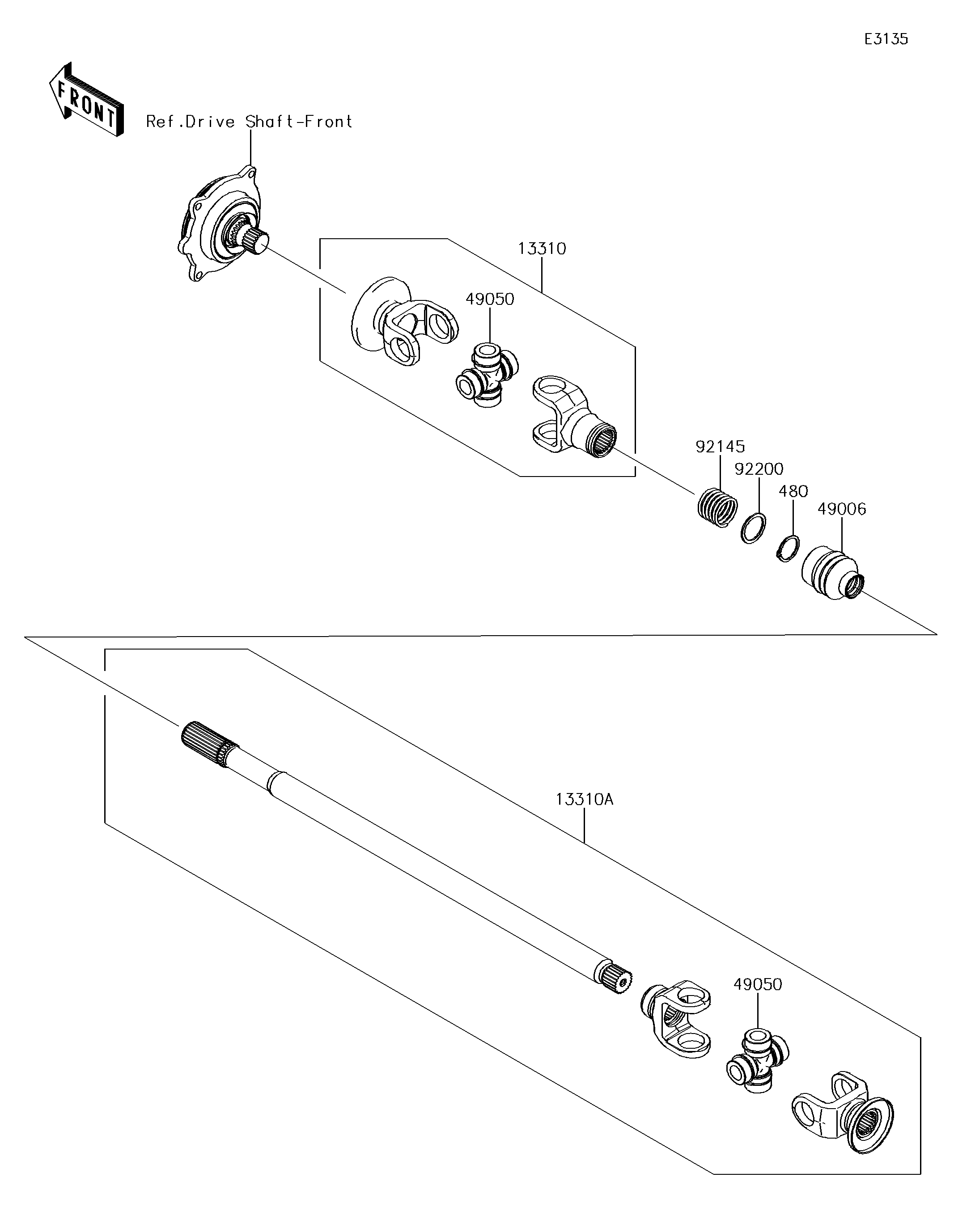 E3135

FRONT

Ref.Drive Shaft-Front

13310

49050

92145

92200

480

49006

13310A

49050