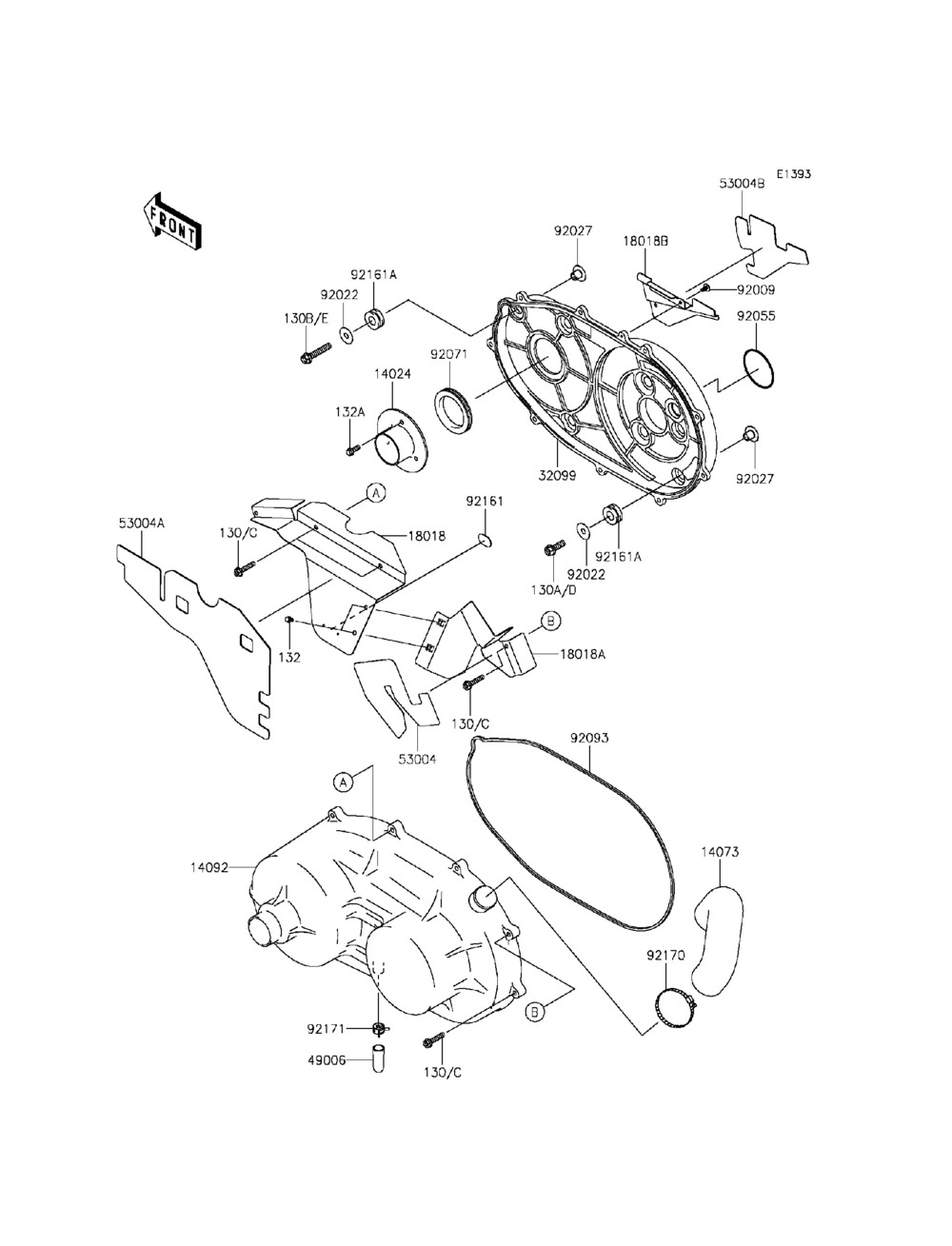 E1393

FRONT

53004B
92027
18018B
92009
92161A
92022
130B/E
92055
92071
14024
132A
32099
92027
A
92161
53004A
130/C
18018
92161A
92022
130A/D
132
B
18018A
130/C
53004
92093
A
14092
14073
92170
B
92171
49006
130/C