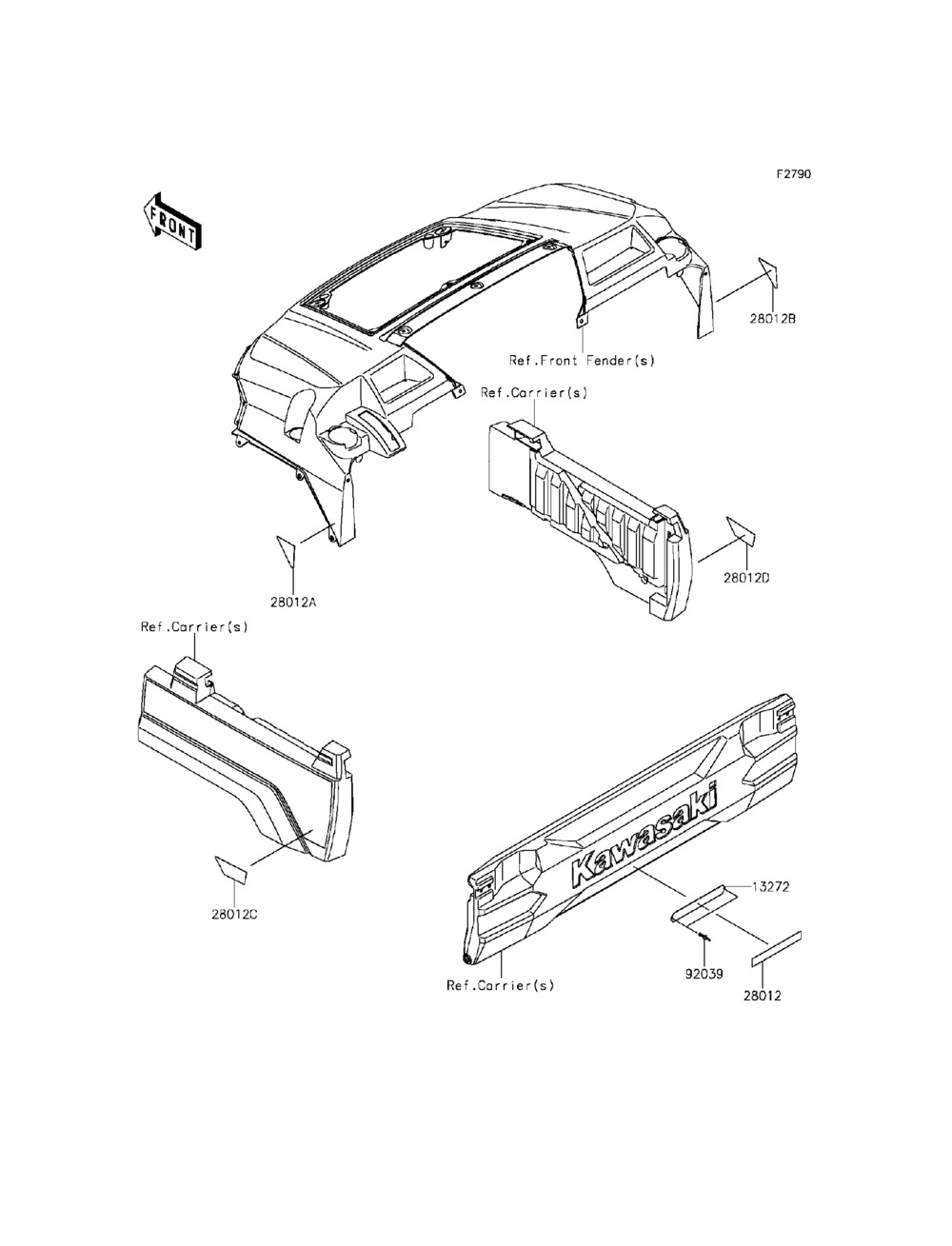 F2790

FRONT

28012B

Ref.Front Fender(s)

Ref.Carrier(s)

28012D

28012A

Ref.Carrier(s)

28012C

Kawasaki

13272

92039

28012

Ref.Carrier(s)