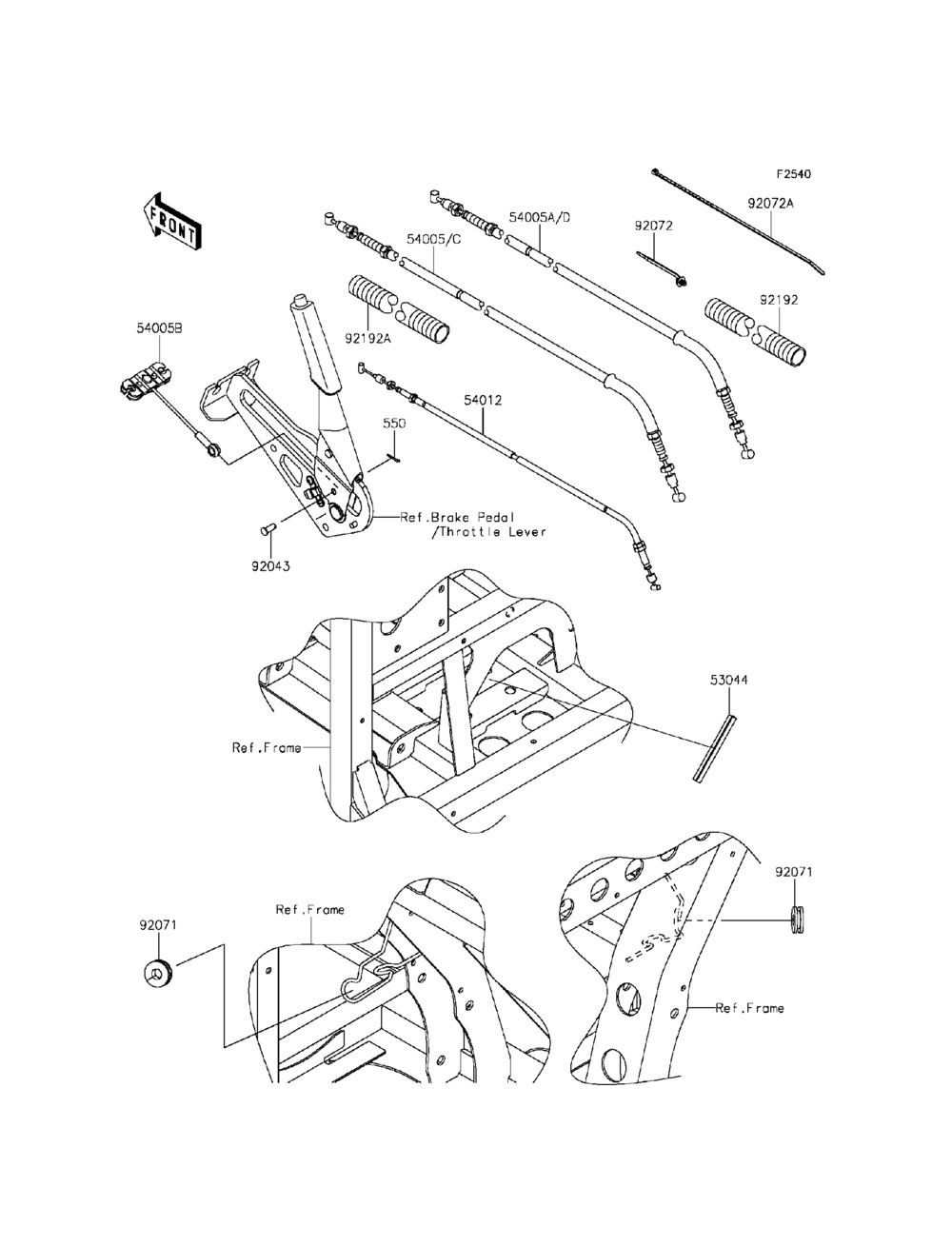 F2540

FRONT

92072A

54005A/D

92072

54005/C

92192

92192A

54005B

54012

550

Ref.Brake Pedal
/Throttle Lever

92043

53044

Ref.Frame

92071

Ref.Frame

92071

Ref.Frame