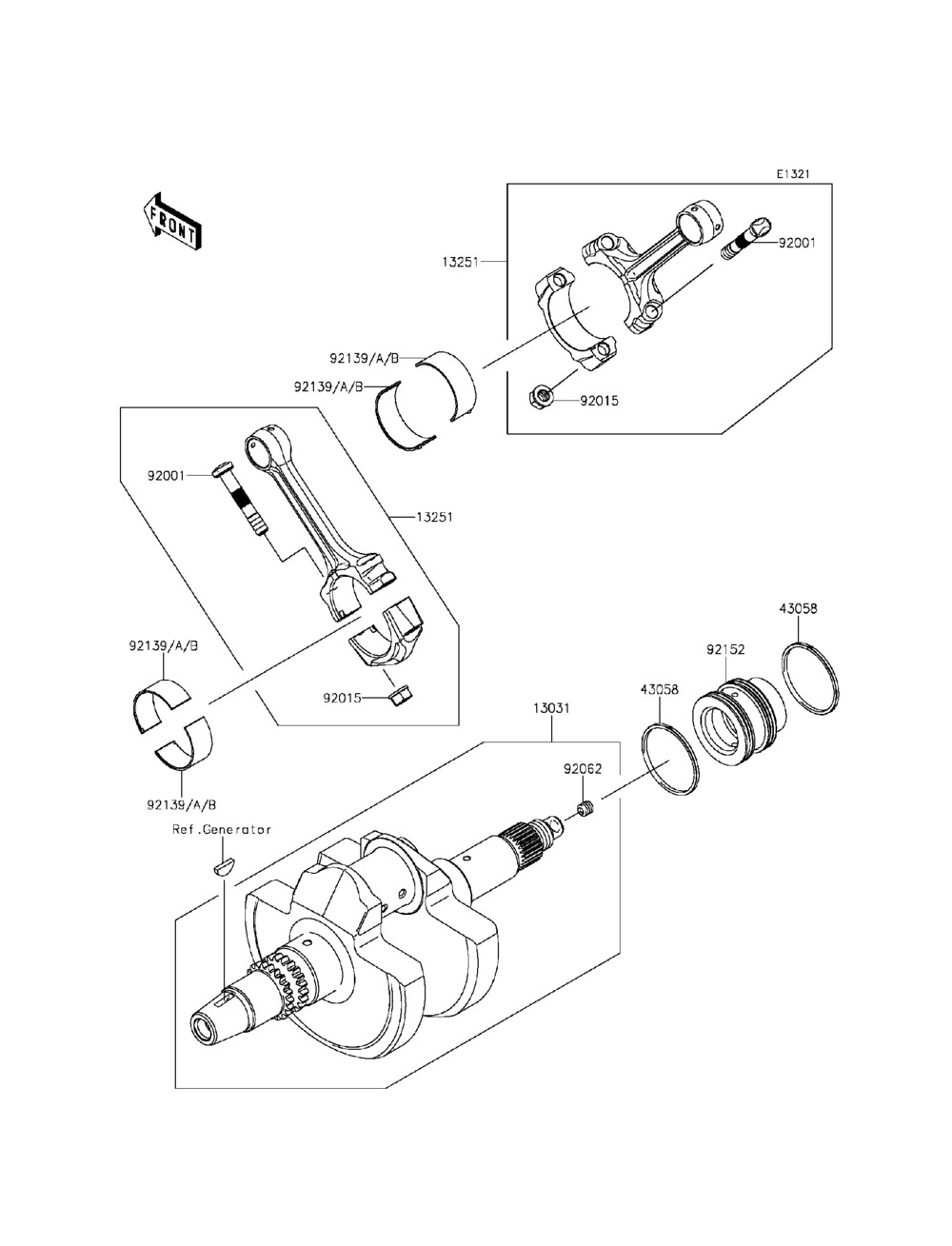 E1321

FRONT

13251

92001

92139/A/B

92139/A/B

92015

92001

13251

92139/A/B

92015

92139/A/B

43058

92152

43058

13031

92062

Ref.Generator