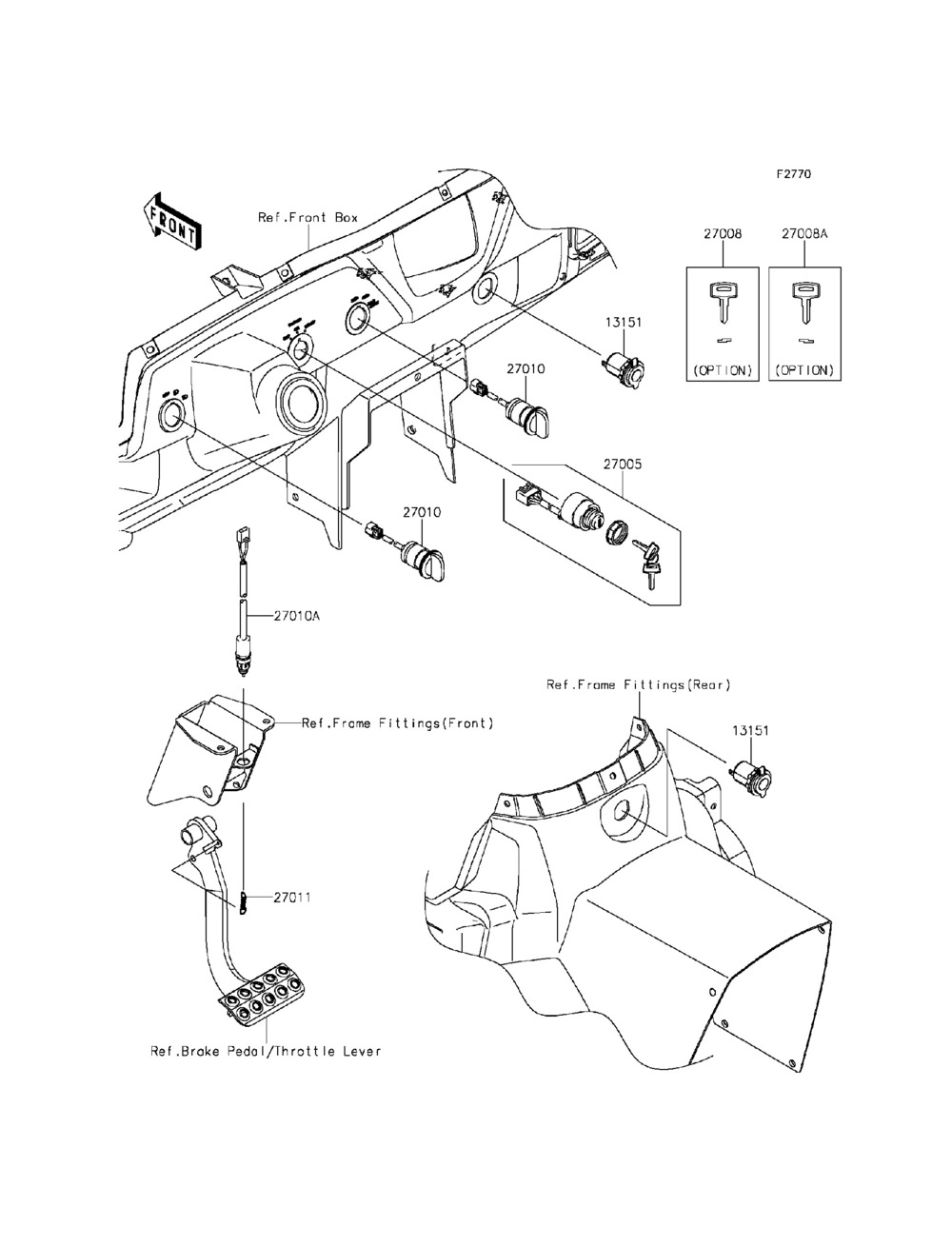 F2770

FRONT

Ref.Front Box

27008

27008A

(OPTION)

(OPTION)

13151

27010

27005

27010

27010A

Ref.Frame Fittings(Front)

Ref.Frame Fittings(Rear)

13151

27011

Ref.Brake Pedal/Throttle Lever