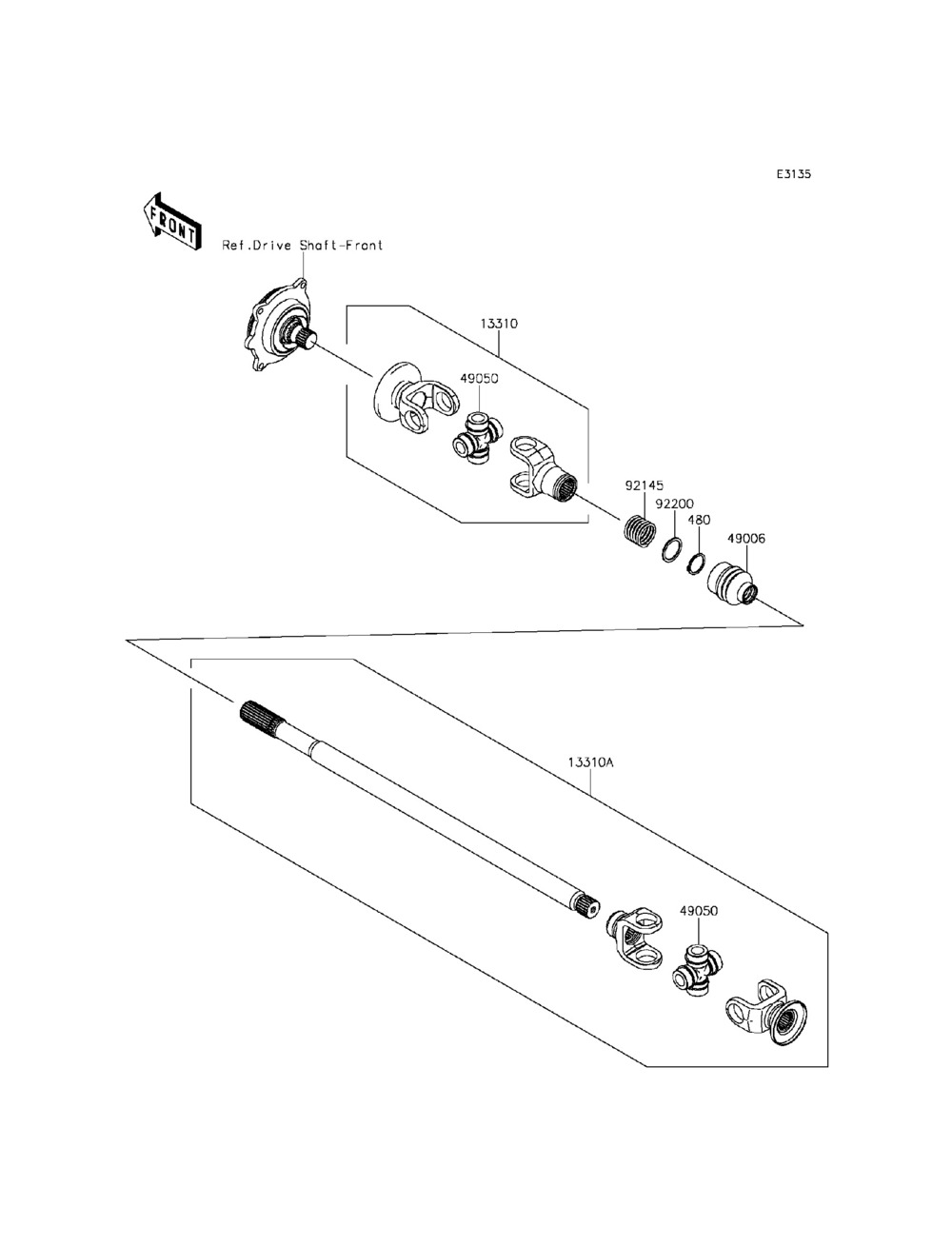 E3135

FRONT

Ref.Drive Shaft-Front

13310

49050

92145

92200

480

49006

13310A

49050