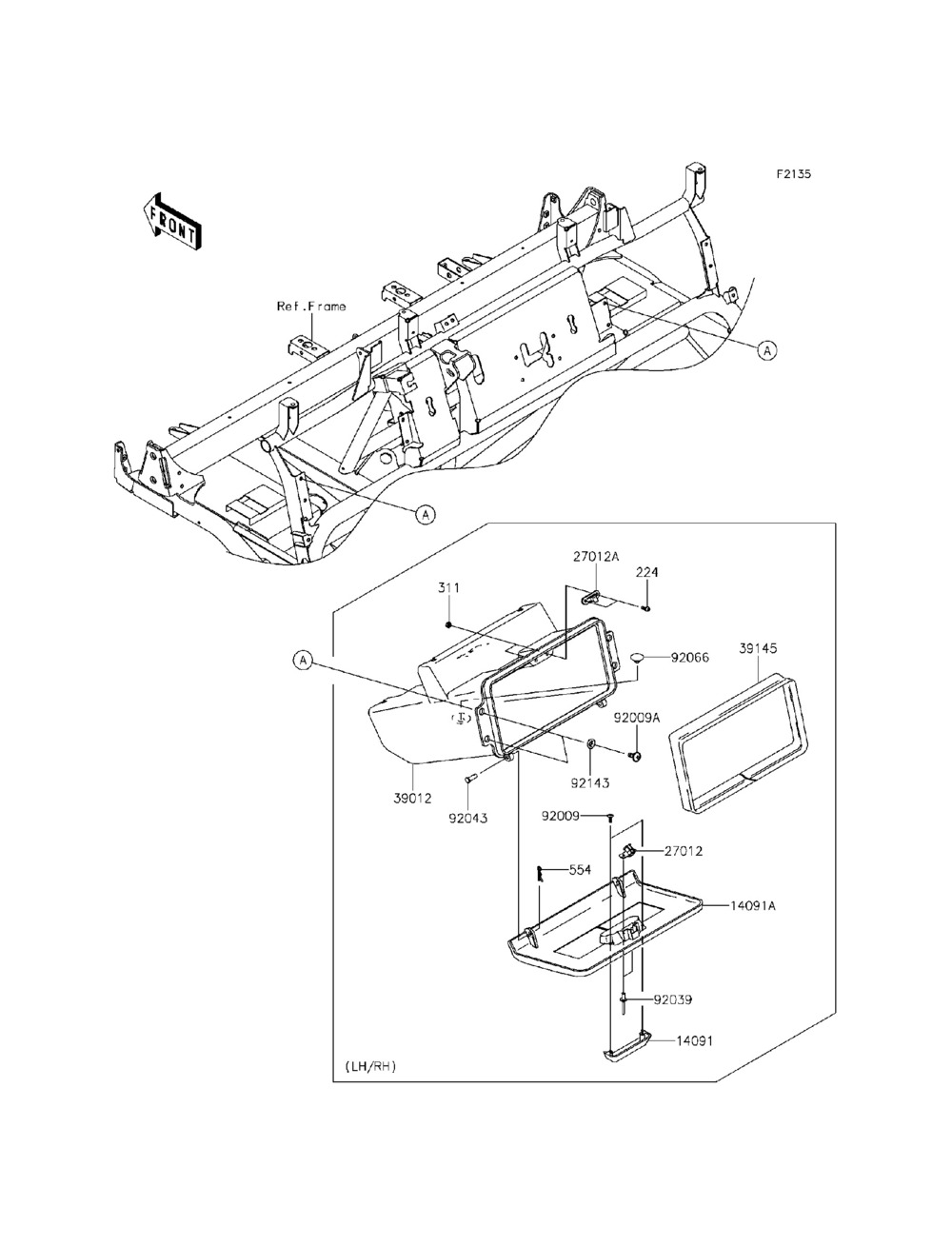 F2135

FRONT

Ref.Frame

A

A

27012A
224
311
A
92066
39145
92009A
92143
39012
92043
92009
27012
554
14091A
92039
14091
(LH/RH)