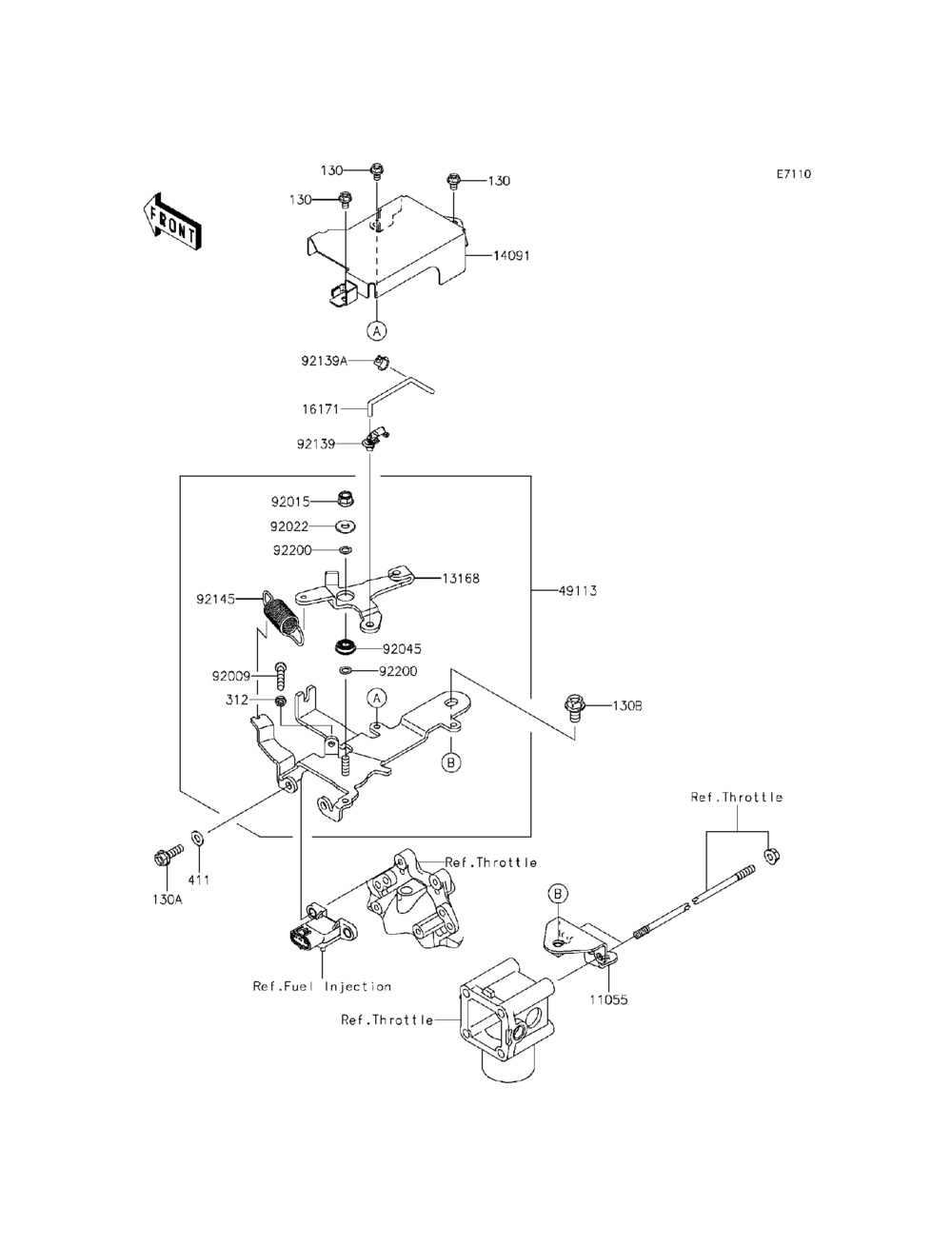 E7110

FRONT

130
130
130
14091
A
92139A
16171
92139
92015
92022
92200
13168
49113
92145
92045
92009
92200
312
A
130B
B
Ref.Throttle
130A
411
Ref.Throttle
B
Ref.Fuel Injection
11055
Ref.Throttle