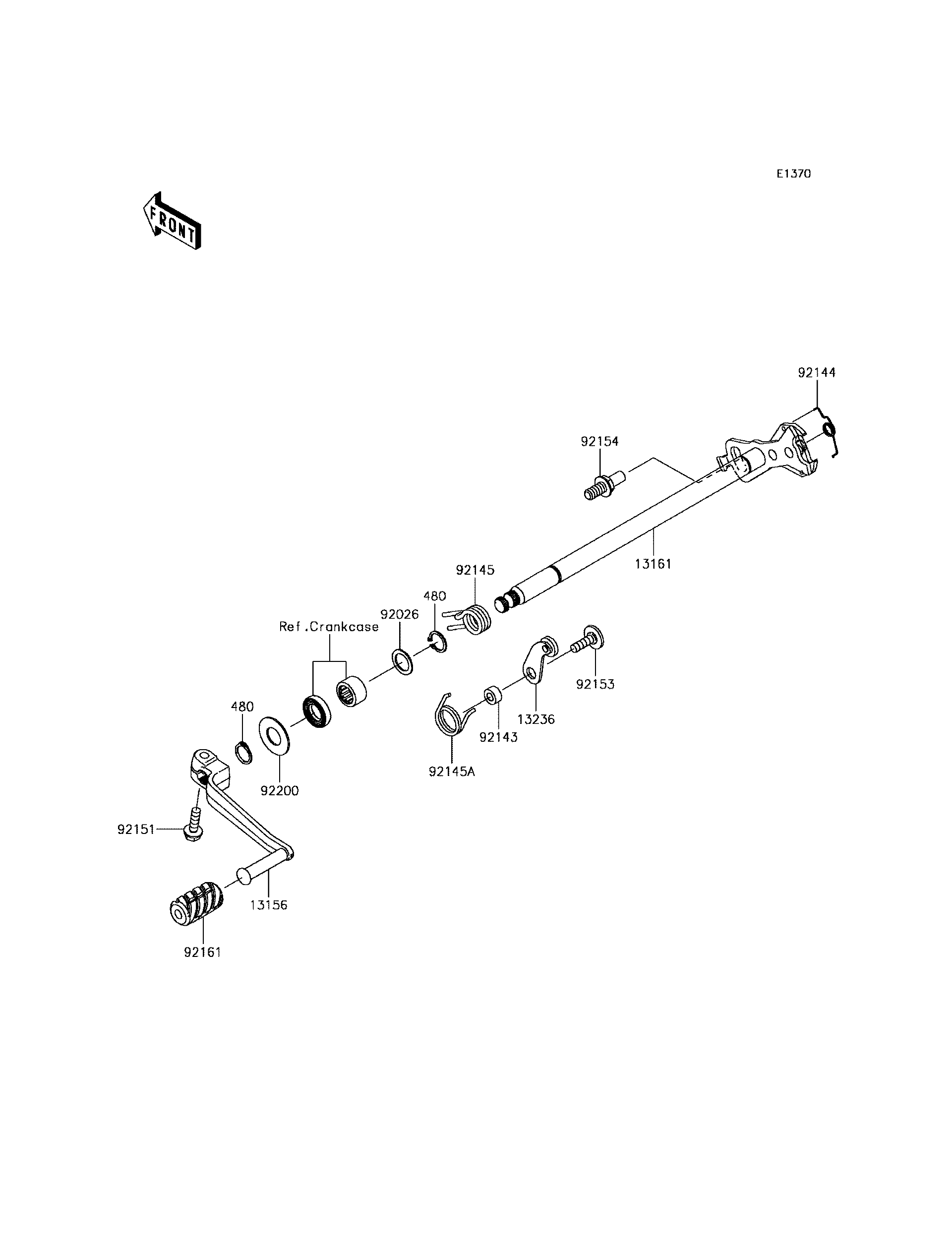 E1370

FRONT

92144

92154

13161

92145

480

92026

Ref.Crankcase

92153

13236

92143

92145A

480

92200

92151

13156

92161