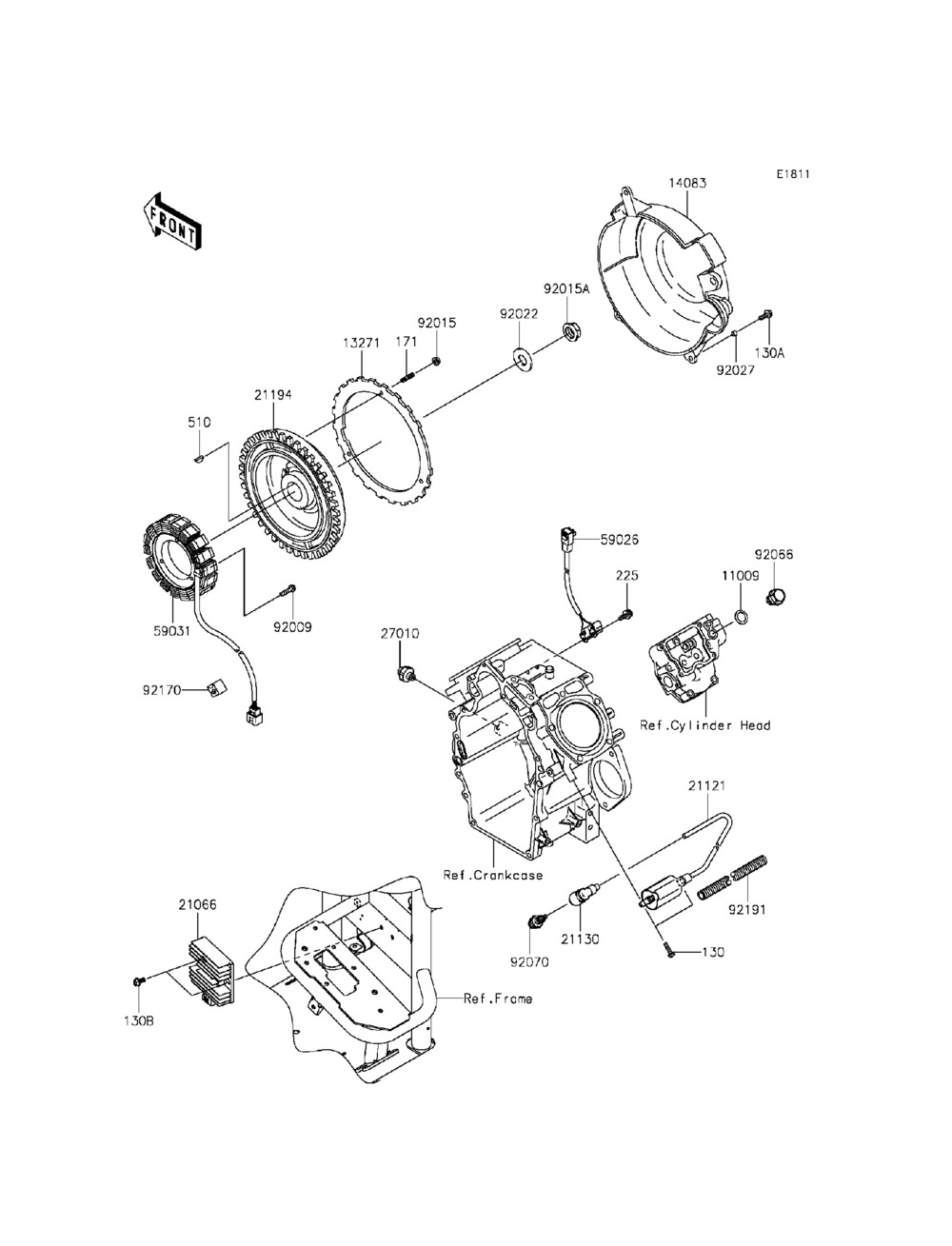 E1811

FRONT

14083

92015A

92022

92015

171

13271

130A

92027

21194

510

59026

92066

225

11009

59031

92009

27010

92170

Ref.Cylinder Head

21121

Ref.Crankcase

21066

92191

21130

92070

130

130B

Ref.Frame