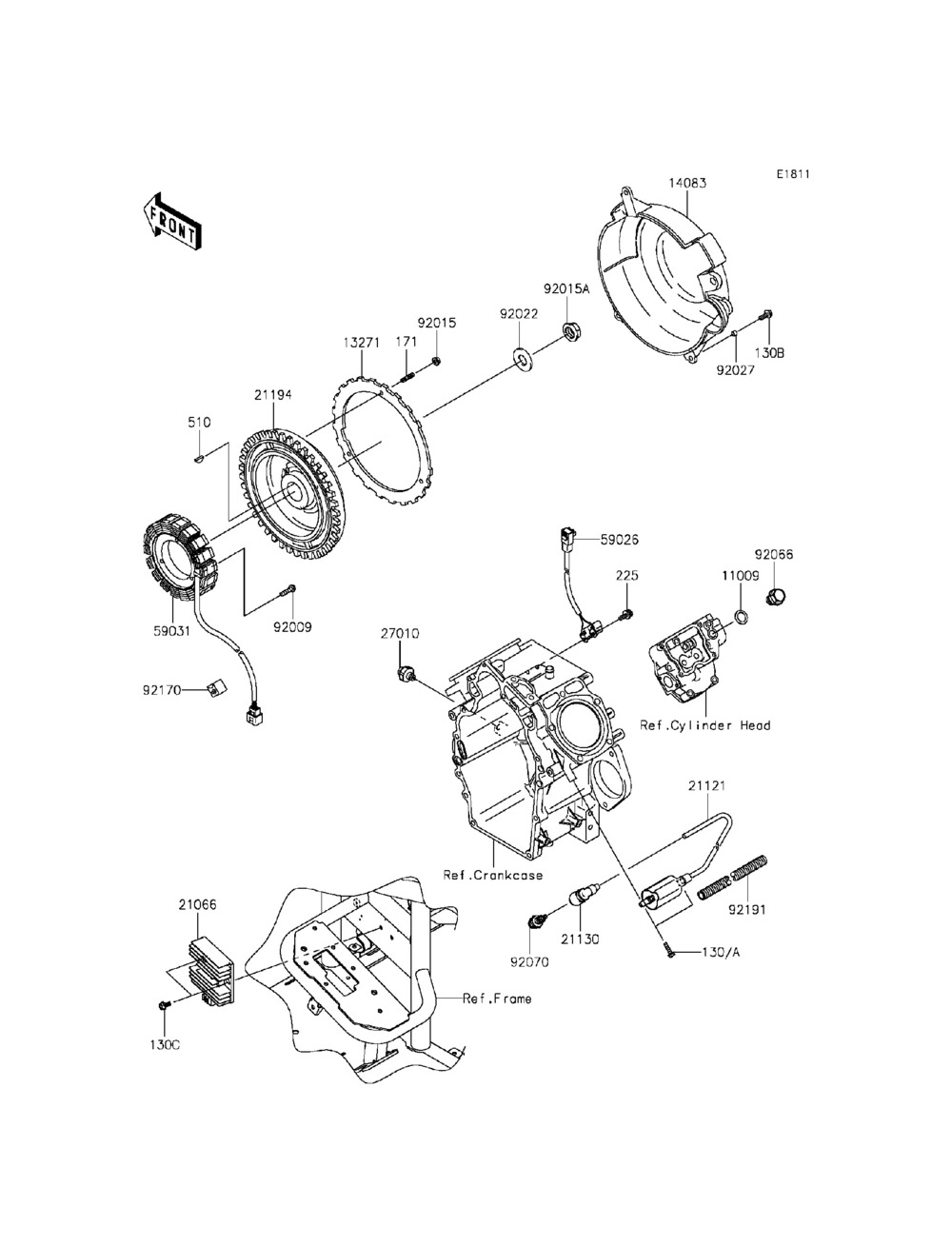 E1811

FRONT

14083

92015A

92022

92015

171

13271

130B

92027

21194

510

59026

92066

225

11009

59031

92009

27010

92170

Ref.Cylinder Head

21121

Ref.Crankcase

21066

92191

21130

92070

130/A

Ref.Frame

130C