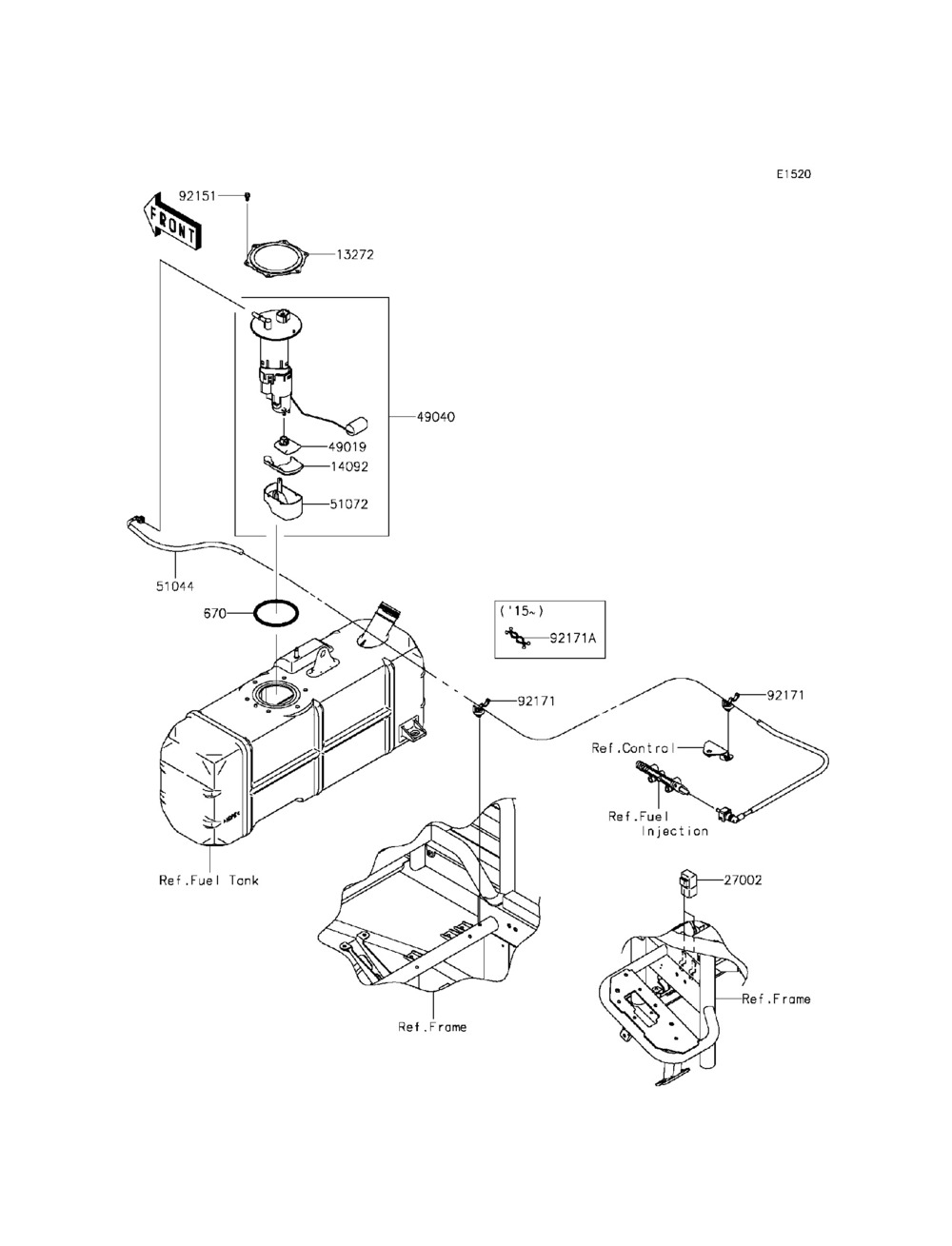 E1520

92151

FRONT

13272

49040

49019

14092

51072

51044

670

('15~)

92171A

92171

92171

Ref.Control

Ref.Fuel Injection

Ref.Fuel Tank

27002

Ref.Frame

Ref.Frame